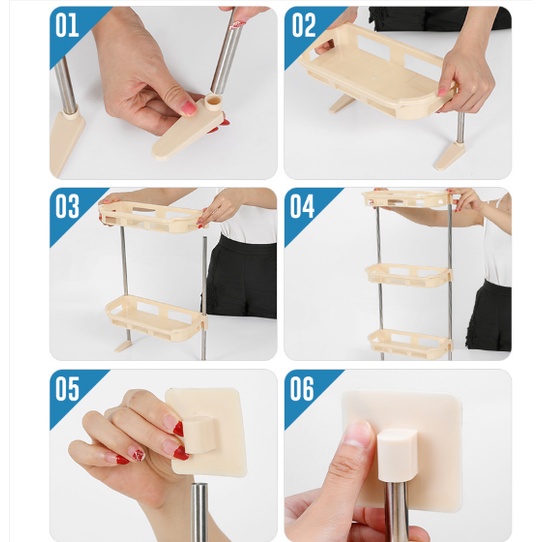 01

02

03

04

05

06