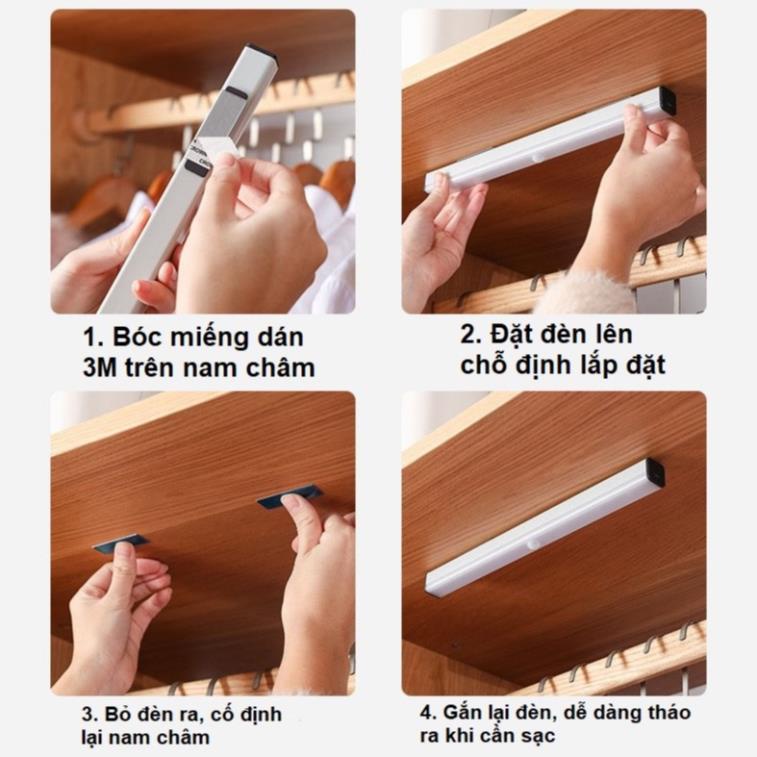 1. Bóc miếng dán 3M trên nam châm

2. Đặt đèn lên chỗ định lắp đặt

3. Bỏ đèn ra, cố định lại nam châm

4. Gắn lại đèn, dễ dàng tháo ra khi cần sạc