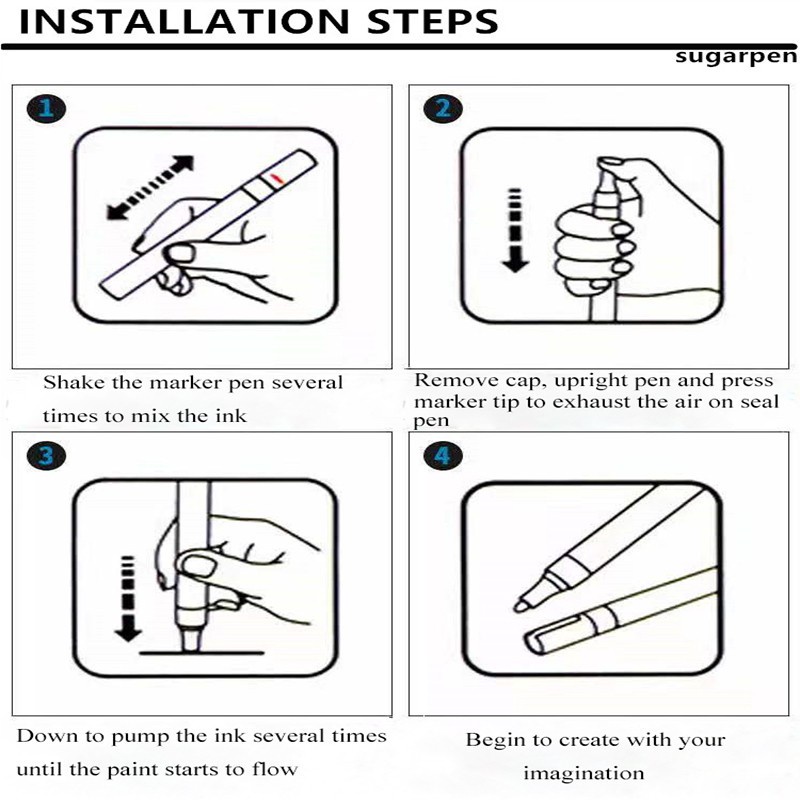 INSTALLATION STEPS

sugarpen

1

Shake the marker pen several times to mix the ink

2

Remove cap, upright pen and press marker tip to exhaust the air on seal pen

3

Down to pump the ink several times until the paint starts to flow

4

Begin to create with your imagination