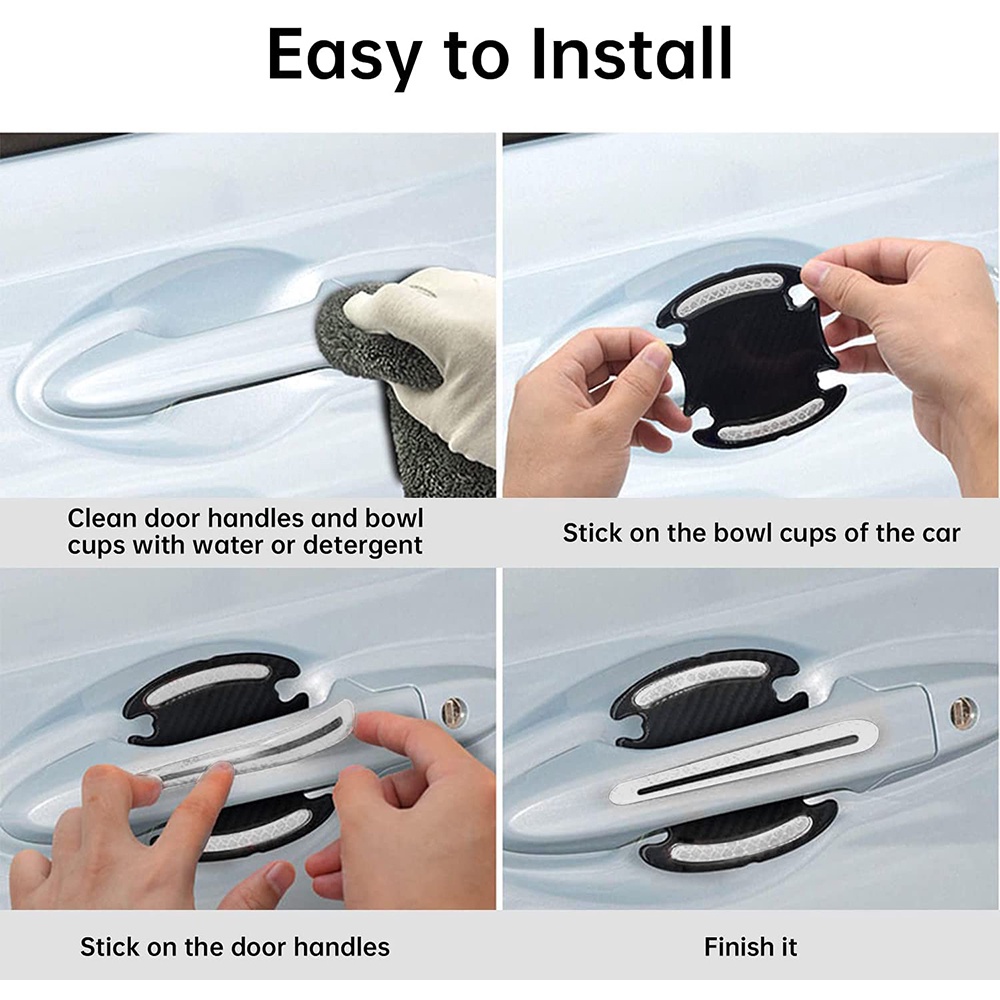 Easy to Install

Clean door handles and bowl cups with water or detergent

Stick on the bowl cups of the car

Stick on the door handles

Finish it