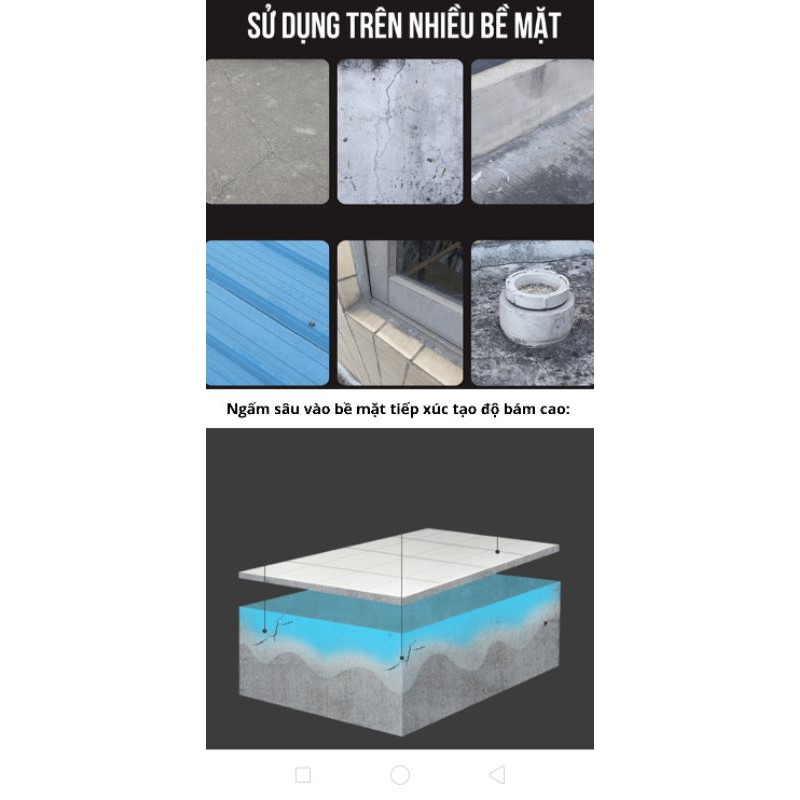 SỬ DỤNG TRÊN NHIỀU BỀ MẶT

Ngấm sâu vào bề mặt tiếp xúc tạo độ bám cao: