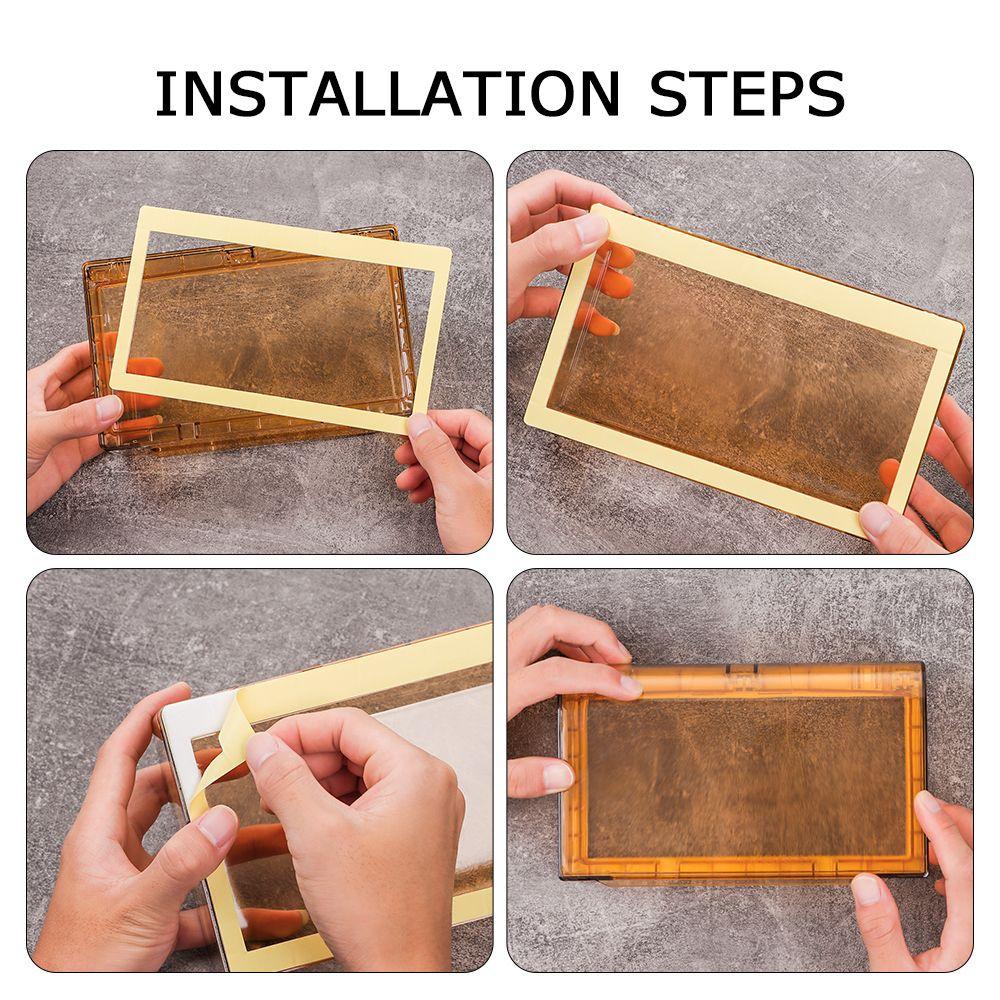 INSTALLATION STEPS