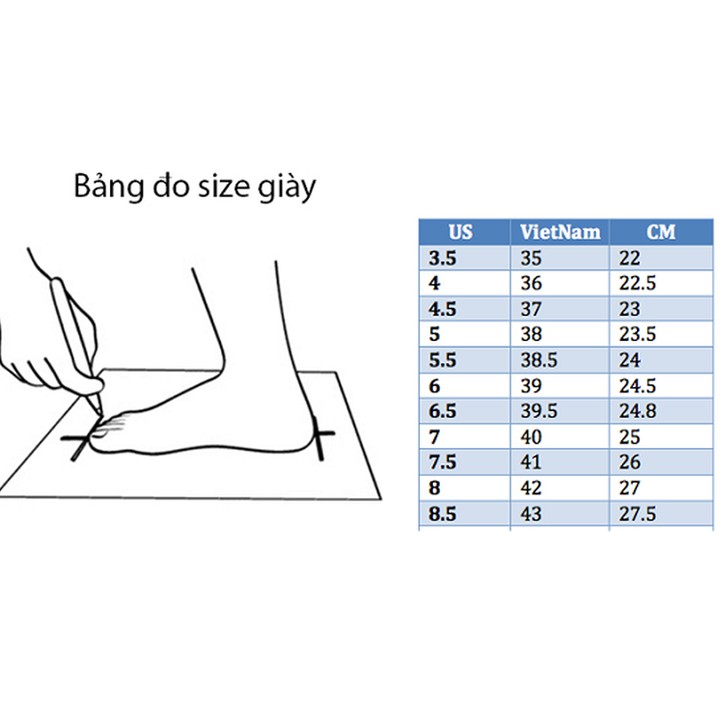 Bảng đo size giày

| US | VietNam | CM |
|---|---|---|
| 3.5 | 35 | 22 |
| 4 | 36 | 22.5 |
| 4.5 | 37 | 23 |
| 5 | 38 | 23.5 |
| 5.5 | 38.5 | 24 |
| 6 | 39 | 24.5 |
| 6.5 | 39.5 | 24.8 |
| 7 | 40 | 25 |
| 7.5 | 41 | 26 |
| 8 | 42 | 27 |
| 8.5 | 43 | 27.5 |