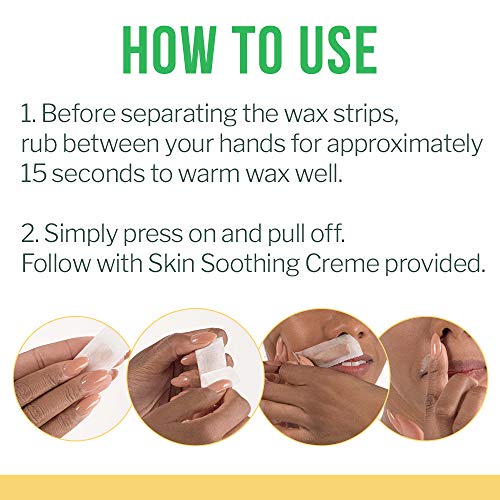 HOW TO USE

1. Before separating the wax strips, rub between your hands for approximately 15 seconds to warm wax well.

2. Simply press on and pull off. Follow with Skin Soothing Creme provided.