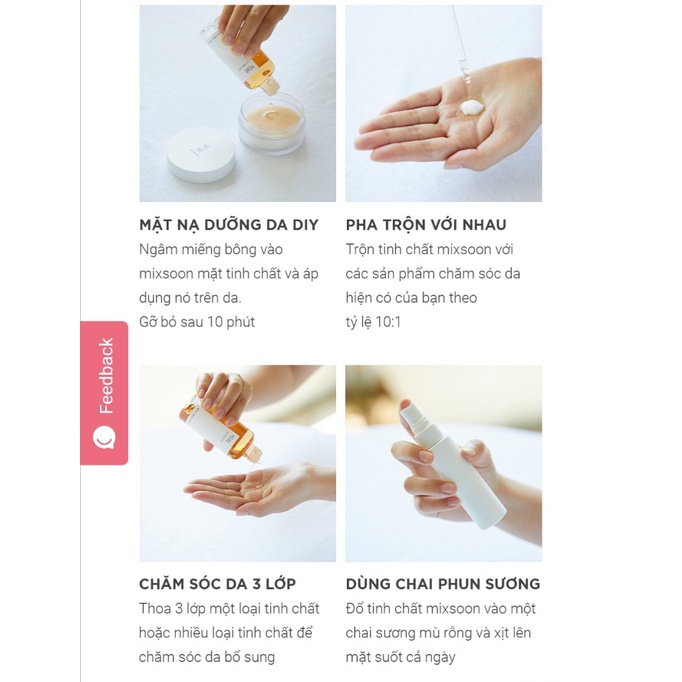 MẶT NẠ DƯỠNG DA DIY
Ngâm miếng bông vào mixsoon mặt tinh chất và áp dụng nó trên da.
Gỡ bỏ sau 10 phút

PHA TRỘN VỚI NHAU
Trộn tinh chất mixsoon với các sản phẩm chăm sóc da hiện có của bạn theo tỷ lệ 10:1

Feedback

CHĂM SÓC DA 3 LỚP
Thoa 3 lớp một loại tinh chất hoặc nhiều loại tinh chất để chăm sóc da bổ sung

DÙNG CHAI PHUN SƯƠNG
Đổ tinh chất mixsoon vào một chai sương mù rỗng và xịt lên mặt suốt cả ngày