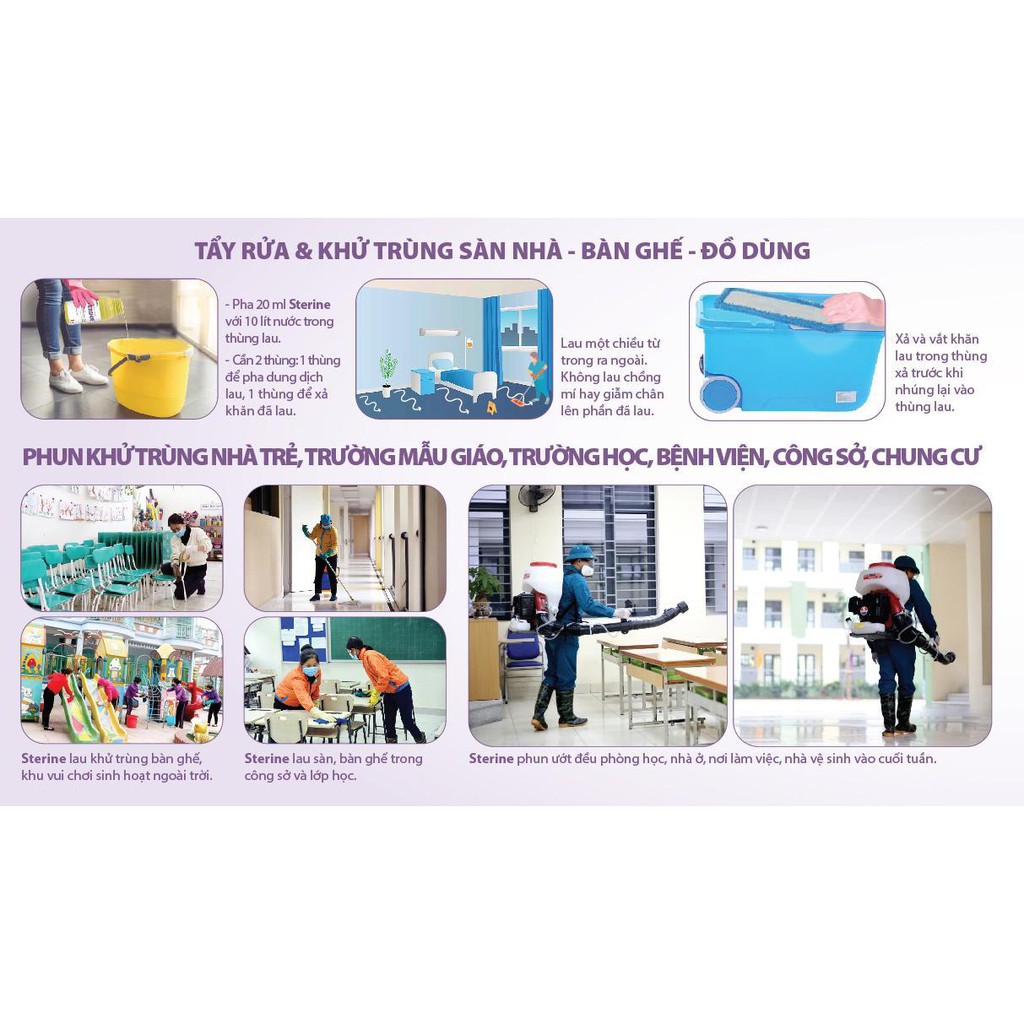 TẨY RỬA & KHỬ TRÙNG SÀN NHÀ - BÀN GHẾ - ĐỒ DÙNG

- Pha 20 ml Sterine với 10 lít nước trong thùng lau.
- Cần 2 thùng: 1 thùng để pha dung dịch lau, 1 thùng để xả khăn đã lau.

Lau một chiều từ trong ra ngoài. Không lau chồng mí hay giẫm chân lên phần đã lau.

Xả và vắt khăn lau trong thùng xả trước khi nhúng lại vào thùng lau.

PHUN KHỬ TRÙNG NHÀ TRẺ, TRƯỜNG MẪU GIÁO, TRƯỜNG HỌC, BỆNH VIỆN, CÔNG SỞ, CHUNG CƯ

Sterine lau khử trùng bàn ghế, khu vui chơi sinh hoạt ngoài trời.

Sterine lau sàn, bàn ghế trong công sở và lớp học.

Sterine phun ướt đều phòng học, nhà ở, nơi làm việc, nhà vệ sinh vào cuối tuần.