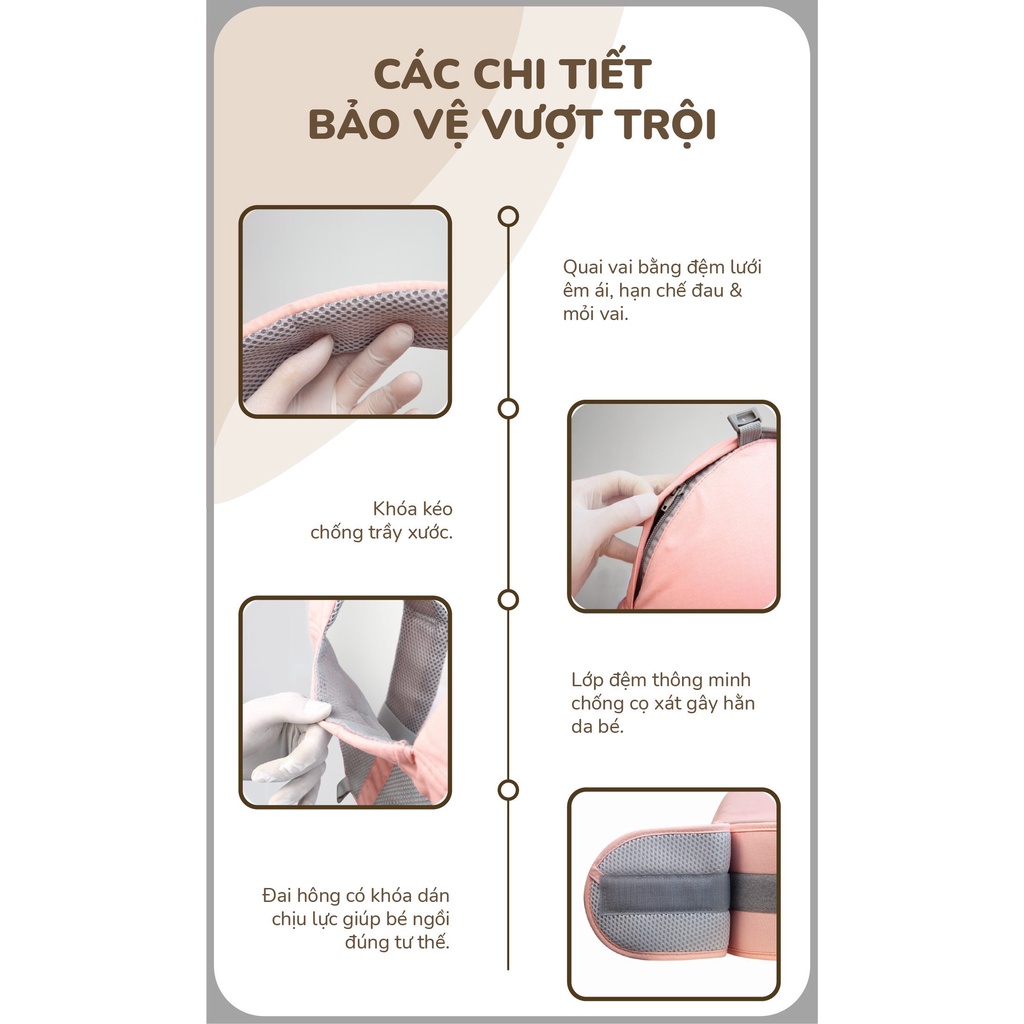 CÁC CHI TIẾT
BẢO VỆ VƯỢT TRỘI

Quai vai bằng đệm lưới êm ái, hạn chế đau & mỏi vai.

Khóa kéo chống trầy xước.

Lớp đệm thông minh chống cọ xát gây hằn da bé.

Đai hông có khóa dán chịu lực giúp bé ngồi đúng tư thế.