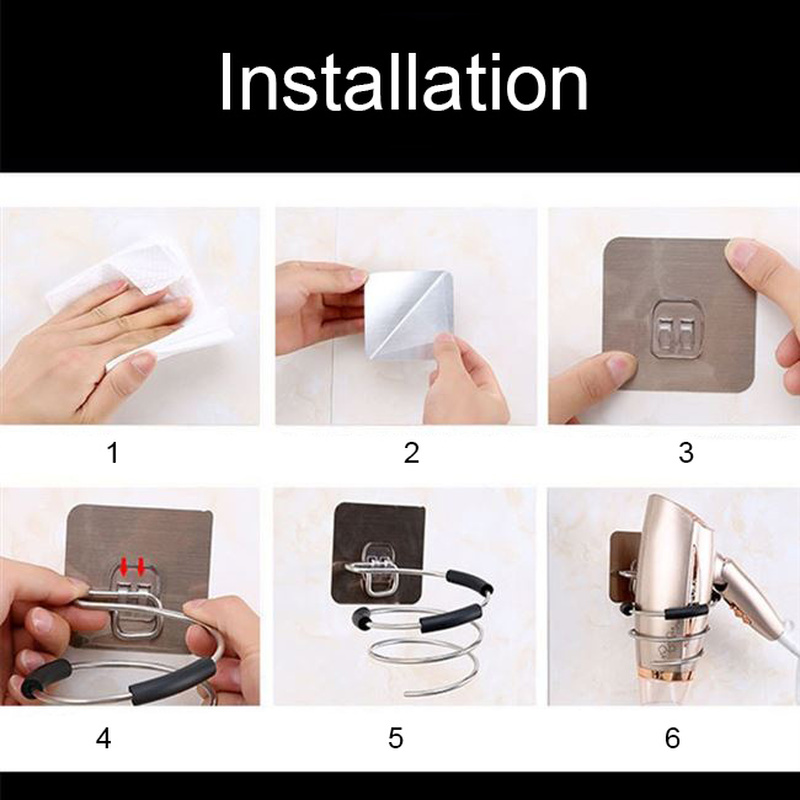 Installation

1

2

3

4

5

6