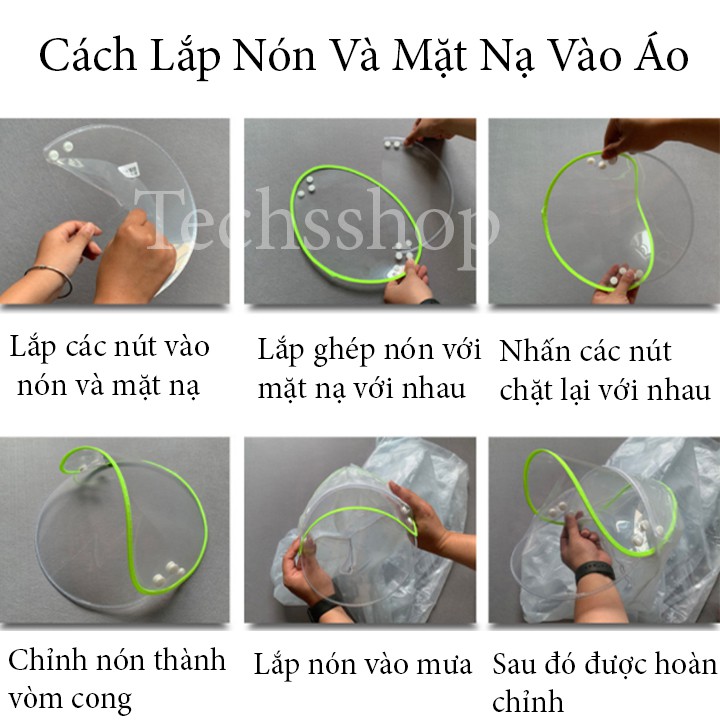 Cách Lắp Nón Và Mặt Nạ Vào Áo

Techsshop

Lắp các nút vào nón và mặt nạ

Lắp ghép nón với mặt nạ với nhau

Nhấn các nút chặt lại với nhau

Chỉnh nón thành vòm cong

Lắp nón vào mưa

Sau đó được hoàn chỉnh