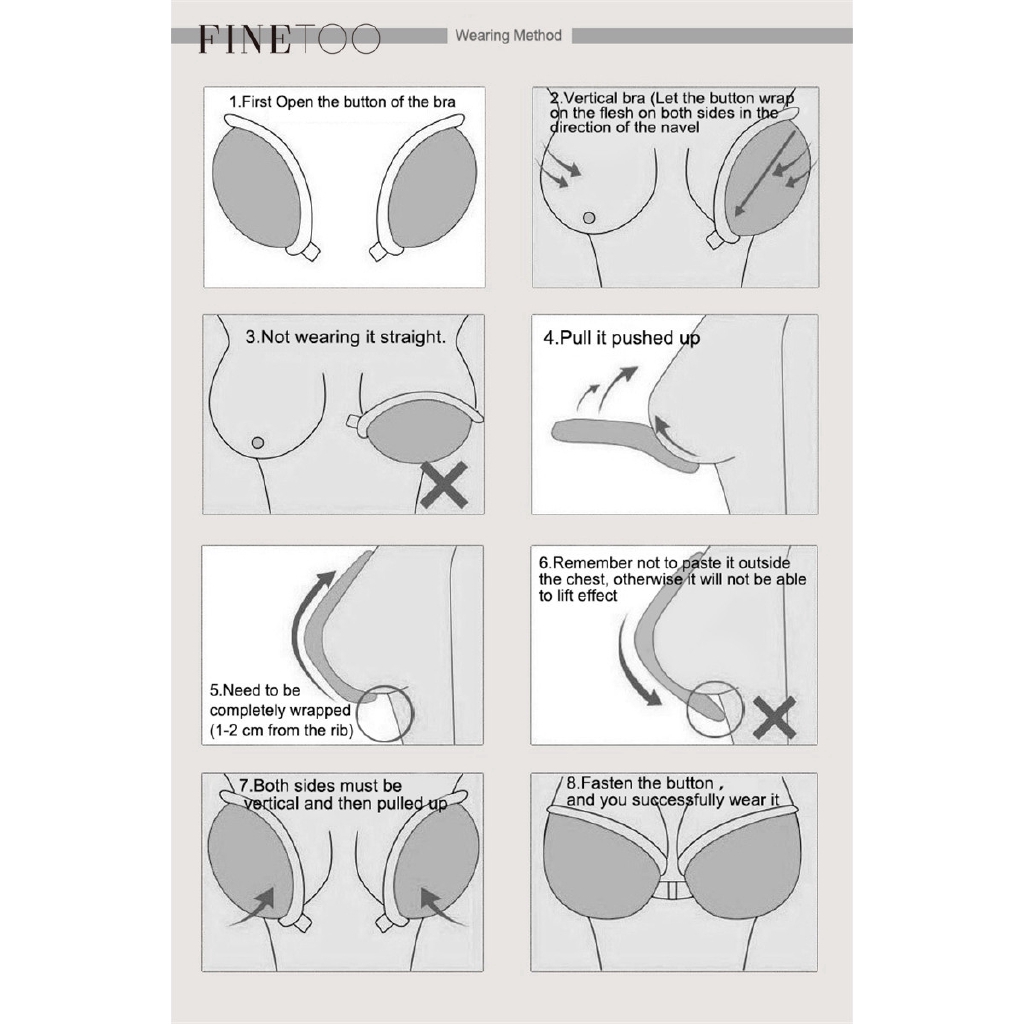 FINETOO Wearing Method

1.First Open the button of the bra

2.Vertical bra (Let the button wrap on the flesh on both sides in the direction of the navel

3.Not wearing it straight.

4.Pull it pushed up

5.Need to be completely wrapped (1-2 cm from the rib)

6.Remember not to paste it outside the chest, otherwise it will not be able to lift effect

7.Both sides must be vertical and then pulled up

8.Fasten the button , and you successfully wear it