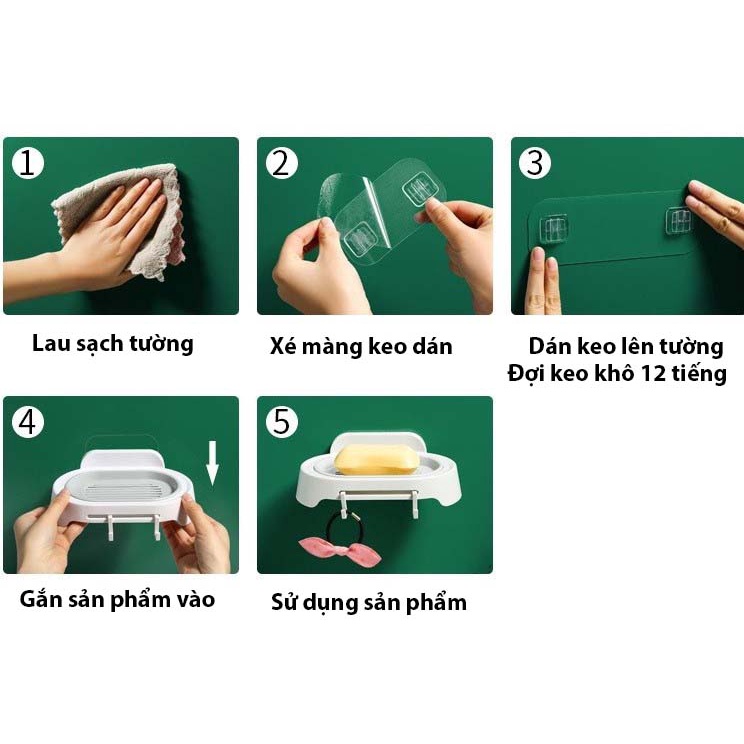 1

Lau sạch tường

2

Xé màng keo dán

3

Dán keo lên tường
Đợi keo khô 12 tiếng

4

Gắn sản phẩm vào

5

Sử dụng sản phẩm