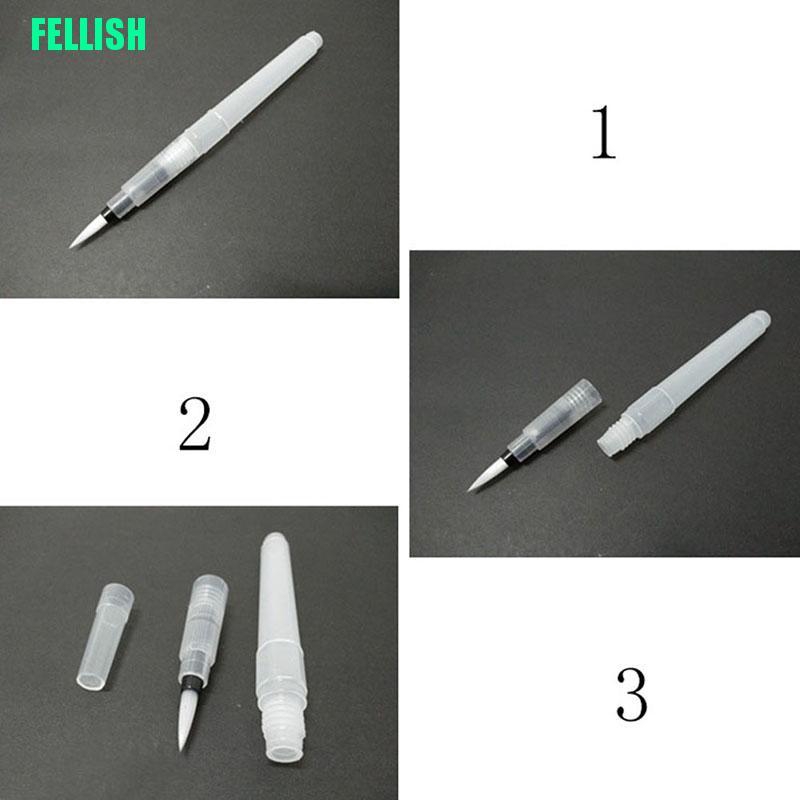 FELLISH

1

2

3