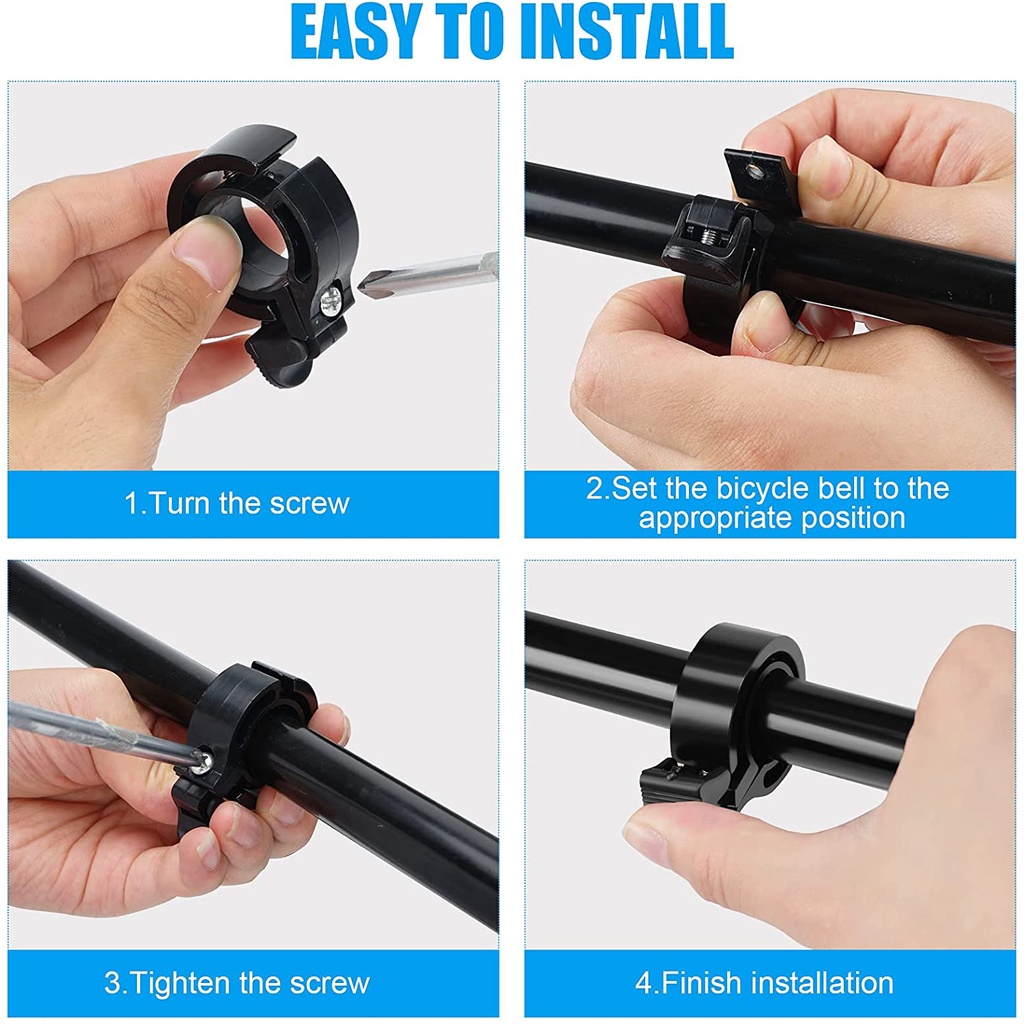 EASY TO INSTALL

1.Turn the screw

2.Set the bicycle bell to the appropriate position

3.Tighten the screw

4.Finish installation