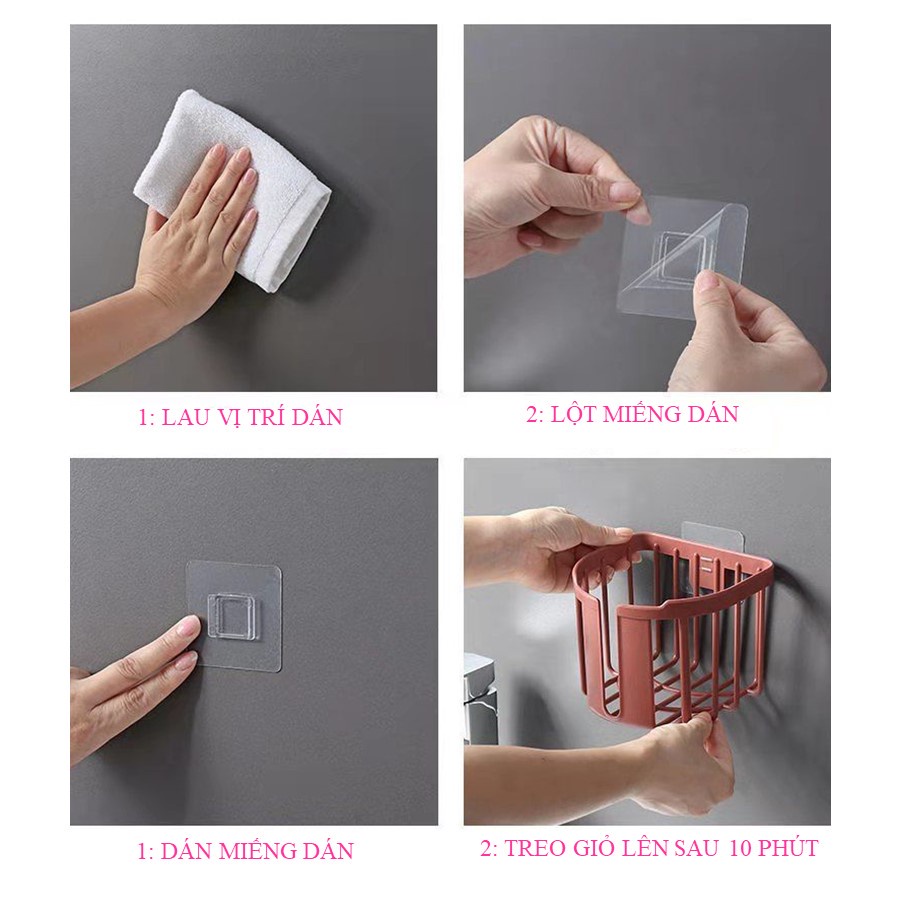 1: LAU VỊ TRÍ DÁN

2: LỘT MIẾNG DÁN

1: DÁN MIẾNG DÁN

2: TREO GIỎ LÊN SAU 10 PHÚT