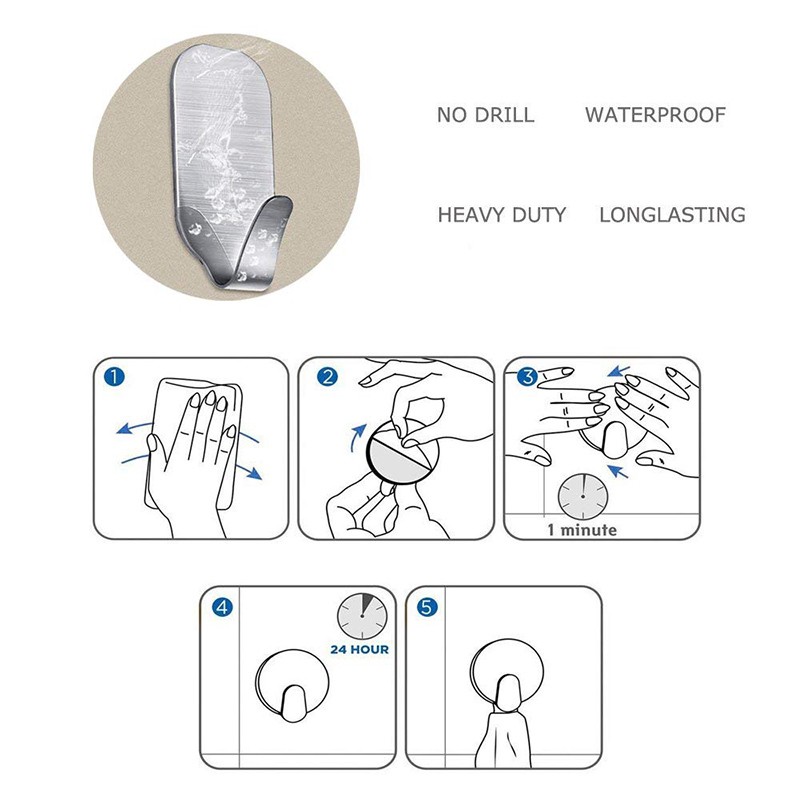 NO DRILL WATERPROOF

HEAVY DUTY LONGLASTING

1

2

3

1 minute

4

24 HOUR

5