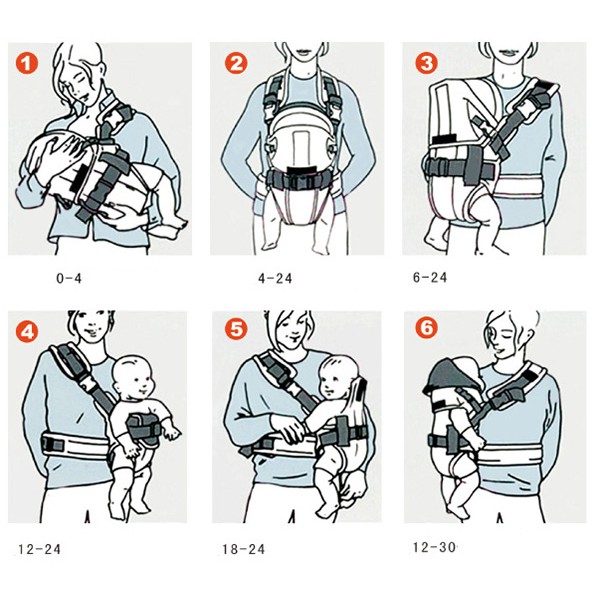 1

0-4

2

4-24

3

6-24

4

12-24

5

18-24

6

12-30