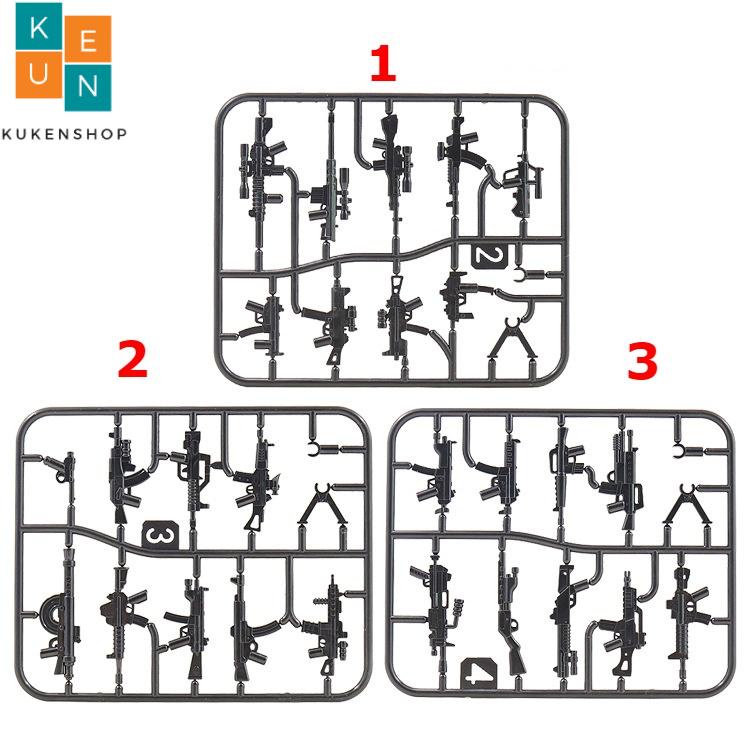 K E
U N
KUKENSHOP

1

2

2

3

3

4