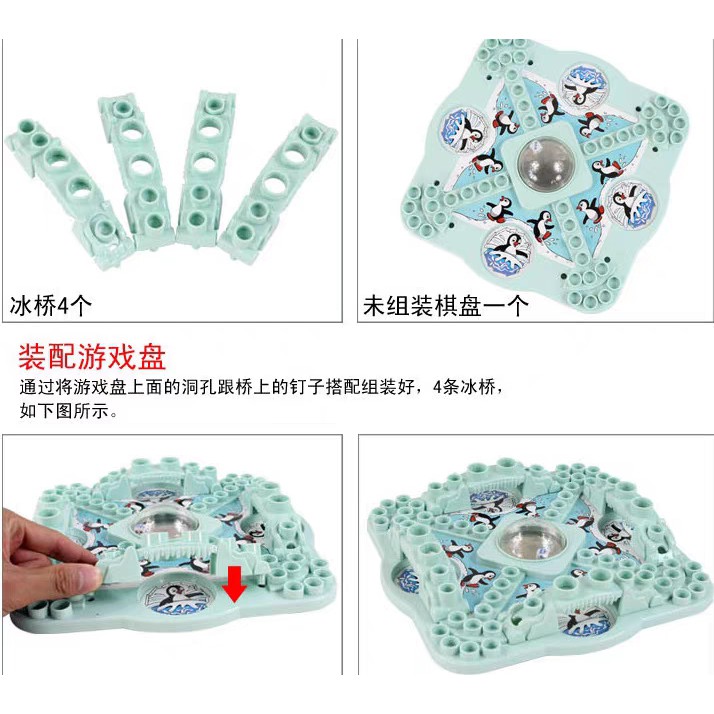 冰桥4个

未组装棋盘一个

装配游戏盘

通过将游戏盘上面的洞孔跟桥上的钉子搭配组装好，4条冰桥，如下图所示。