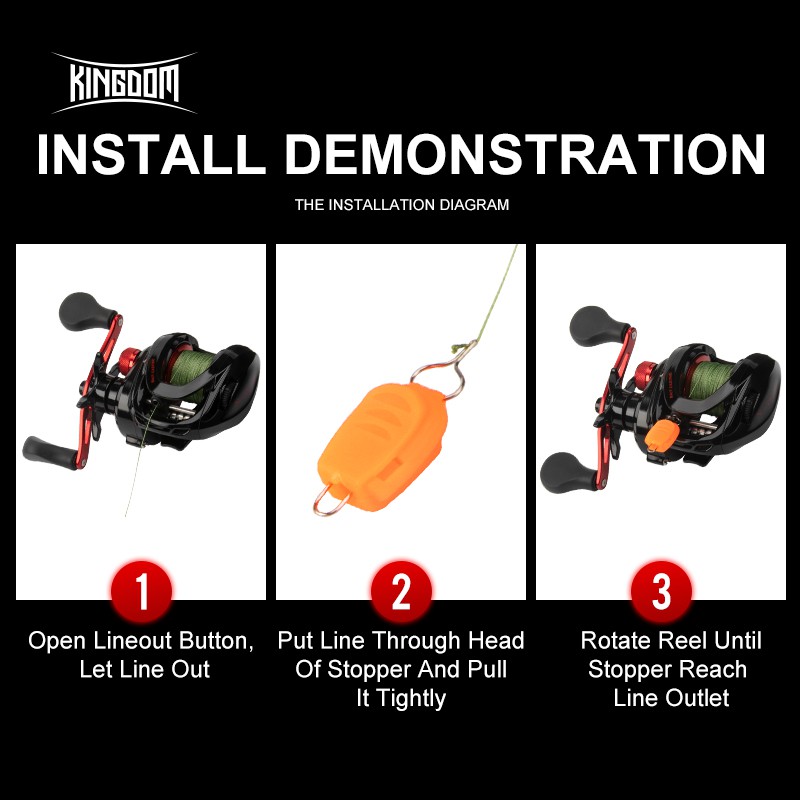 KINGDOM

INSTALL DEMONSTRATION

THE INSTALLATION DIAGRAM

1

Open Lineout Button, Let Line Out

2

Put Line Through Head Of Stopper And Pull It Tightly

3

Rotate Reel Until Stopper Reach Line Outlet