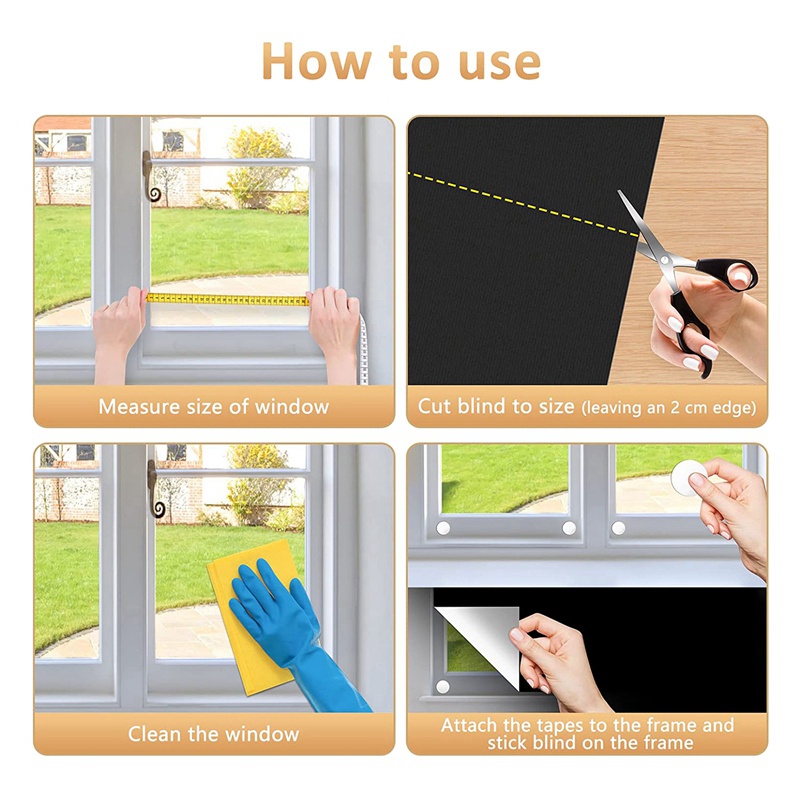 How to use

Measure size of window

Cut blind to size (leaving an 2 cm edge)

Clean the window

Attach the tapes to the frame and stick blind on the frame