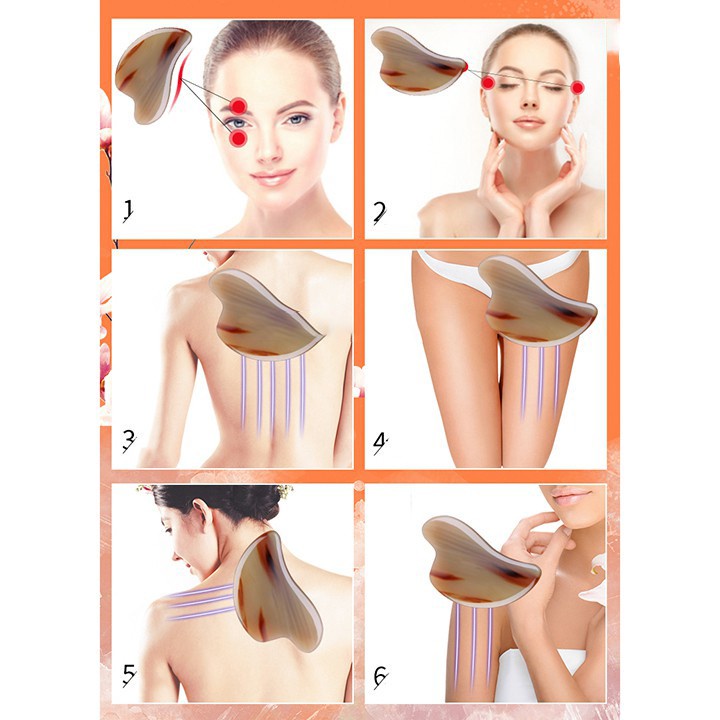 1
2
3
4
5
6