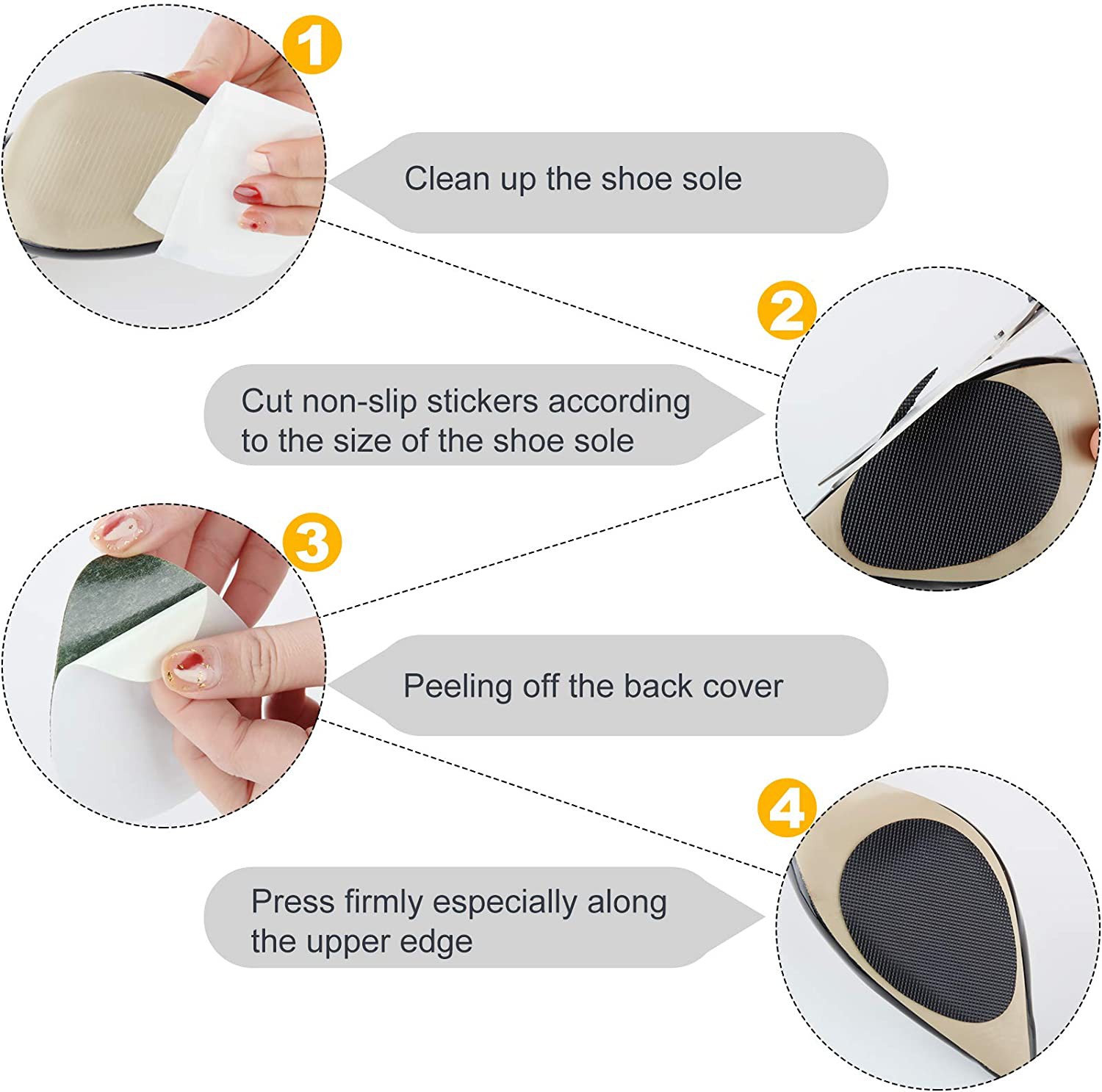 1

Clean up the shoe sole

2

Cut non-slip stickers according to the size of the shoe sole

3

Peeling off the back cover

4

Press firmly especially along the upper edge