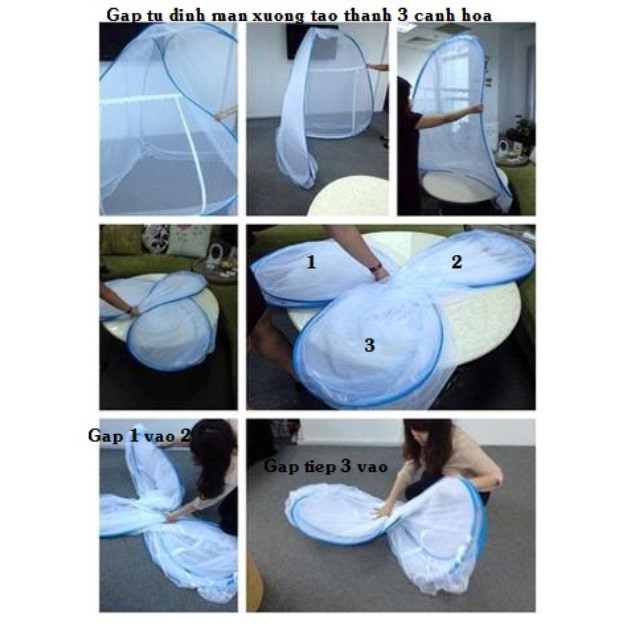 Gap tu dinh man xuong tao thanh 3 canh hoa

1

2

3

Gap 1 vao 2

Gap tiep 3 vao