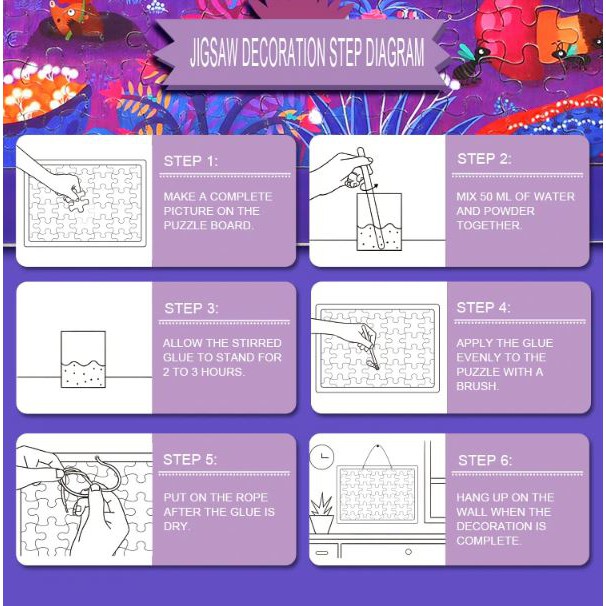 JIGSAW DECORATION STEP DIAGRAM

STEP 1:

MAKE A COMPLETE PICTURE ON THE PUZZLE BOARD.

STEP 2:

MIX 50 ML OF WATER AND POWDER TOGETHER.

STEP 3:

ALLOW THE STIRRED GLUE TO STAND FOR 2 TO 3 HOURS.

STEP 4:

APPLY THE GLUE EVENLY TO THE PUZZLE WITH A BRUSH.

STEP 5:

PUT ON THE ROPE AFTER THE GLUE IS DRY.

STEP 6:

HANG UP ON THE WALL WHEN THE DECORATION IS COMPLETE.