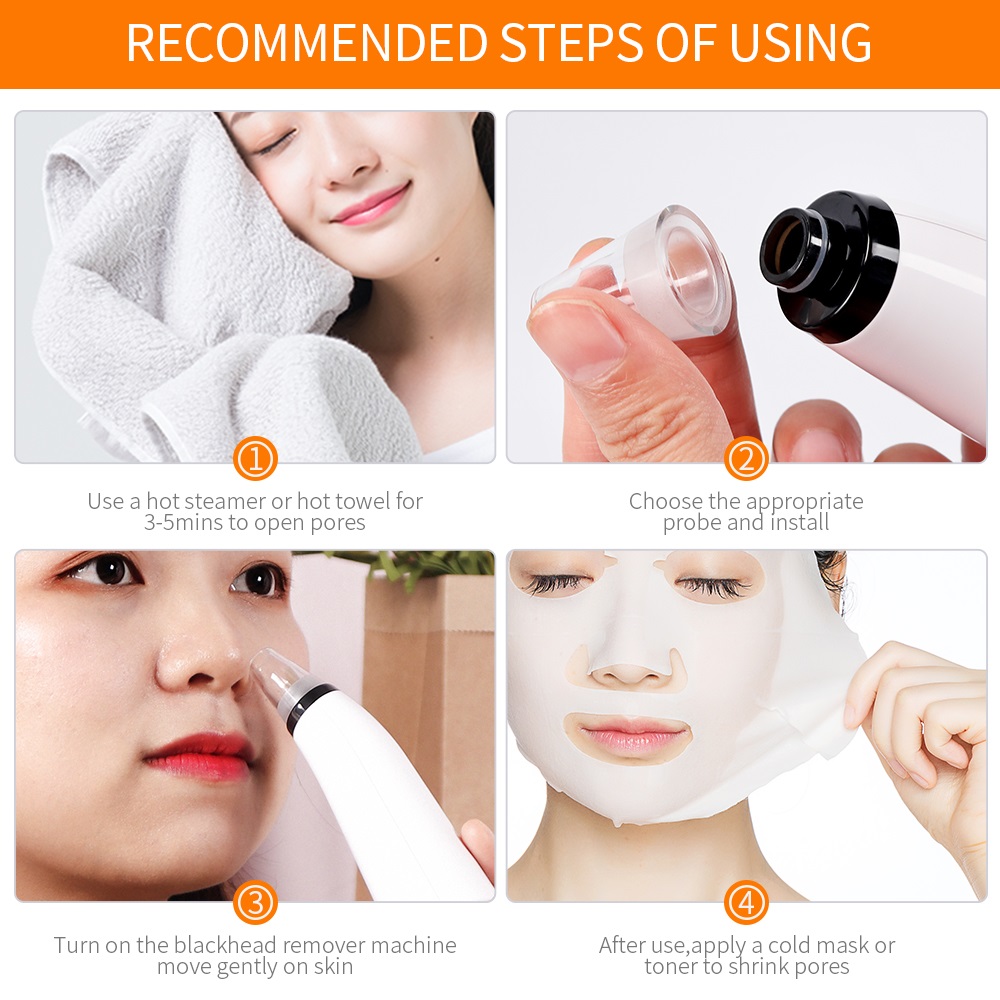 RECOMMENDED STEPS OF USING

①

Use a hot steamer or hot towel for 3-5mins to open pores

②

Choose the appropriate probe and install

③

Turn on the blackhead remover machine move gently on skin

④

After use,apply a cold mask or toner to shrink pores