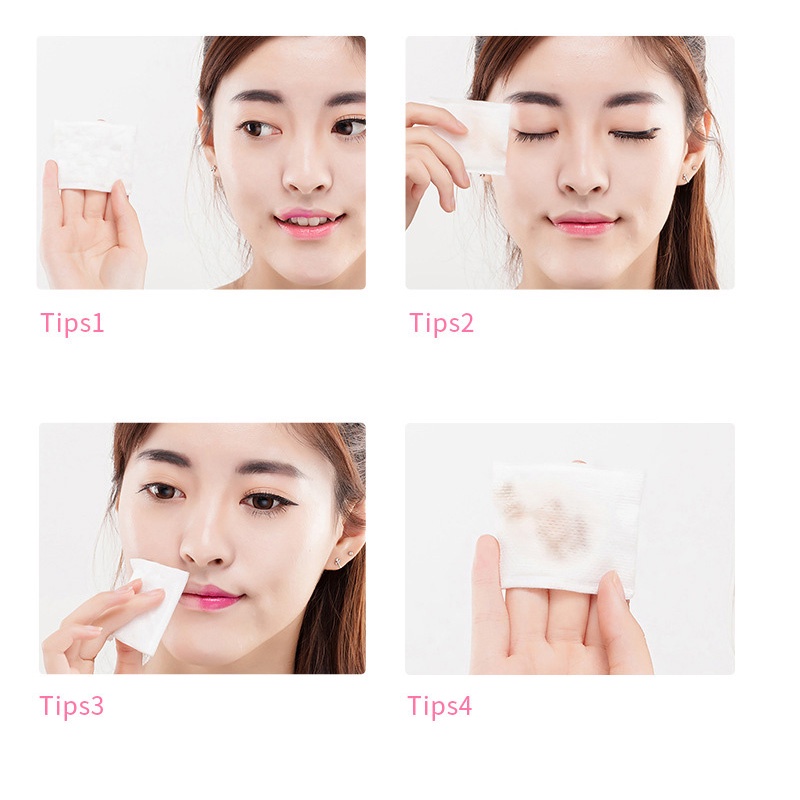 Tips1

Tips2

Tips3

Tips4