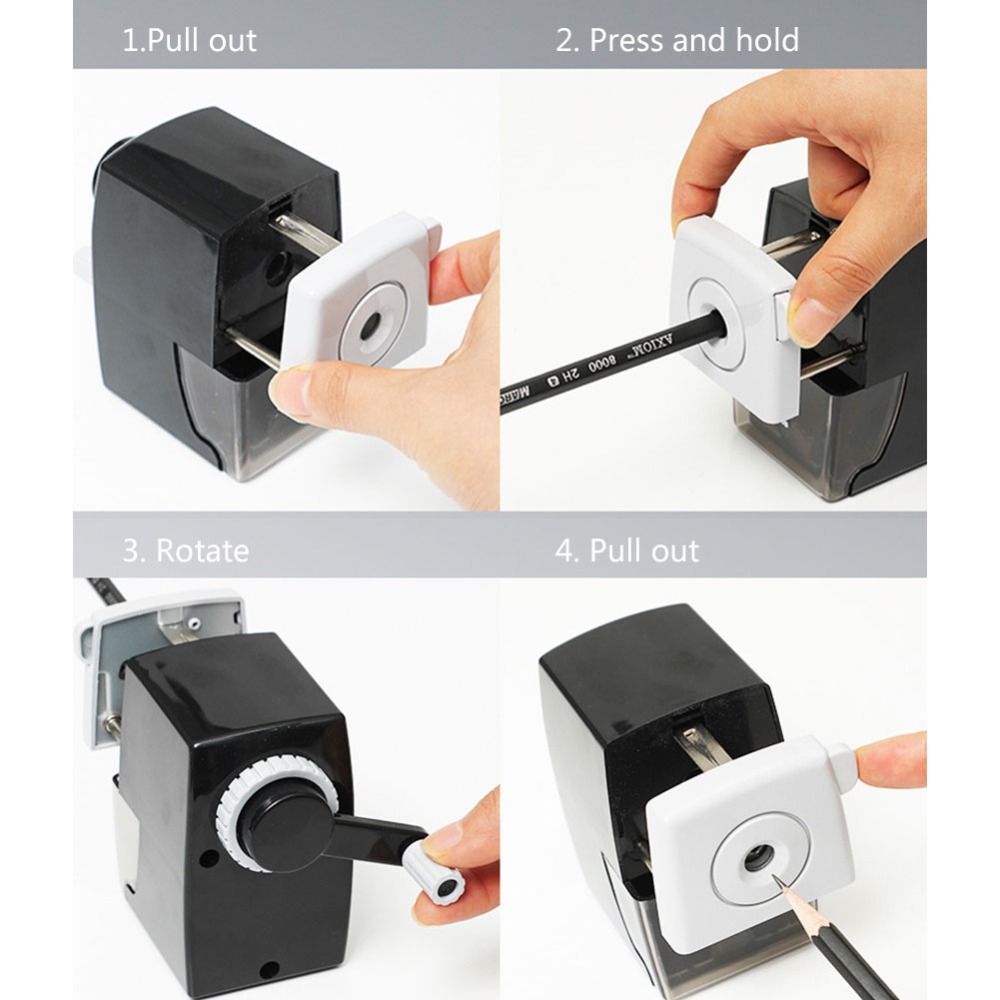 1.Pull out

2. Press and hold

AXIOM 8000 2H

3. Rotate

4. Pull out