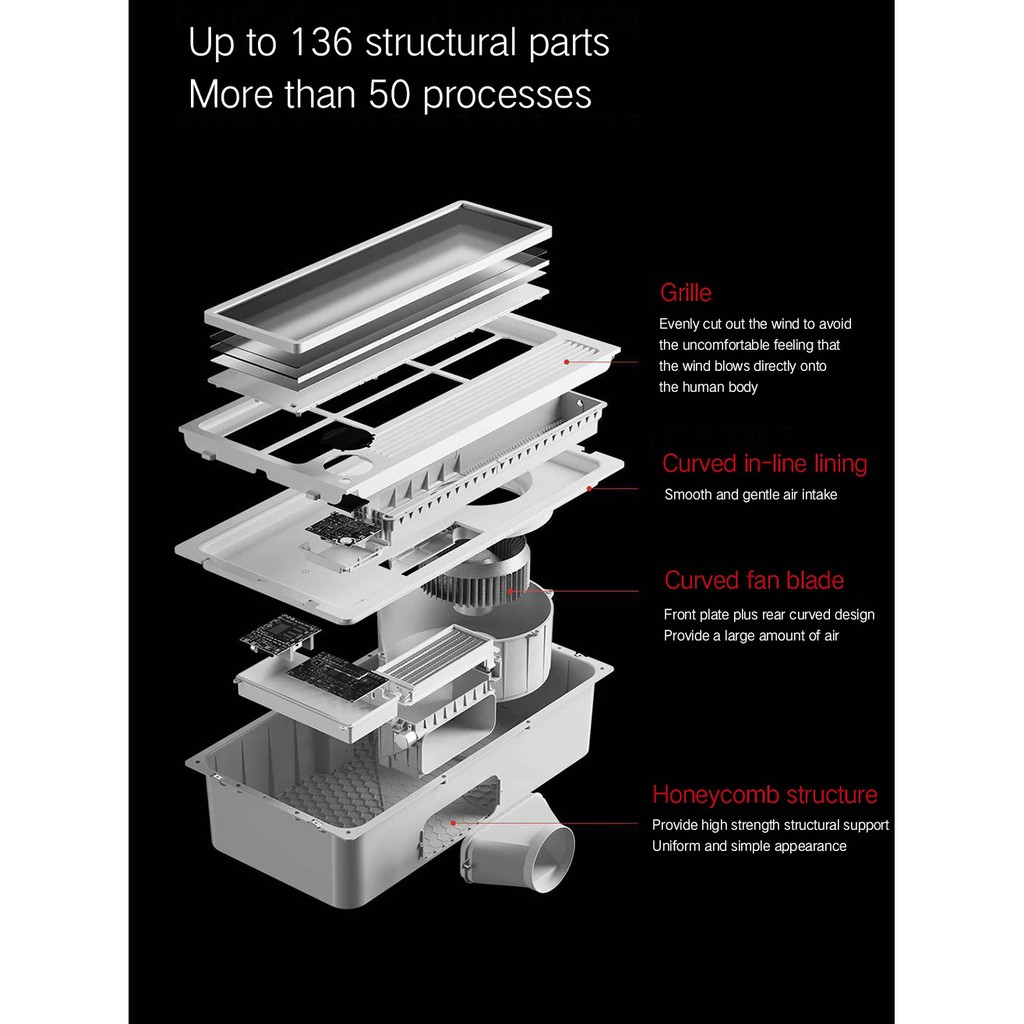 Up to 136 structural parts
More than 50 processes

Grille
Evenly cut out the wind to avoid the uncomfortable feeling that the wind blows directly onto the human body

Curved in-line lining
Smooth and gentle air intake

Curved fan blade
Front plate plus rear curved design
Provide a large amount of air

Honeycomb structure
Provide high strength structural support
Uniform and simple appearance