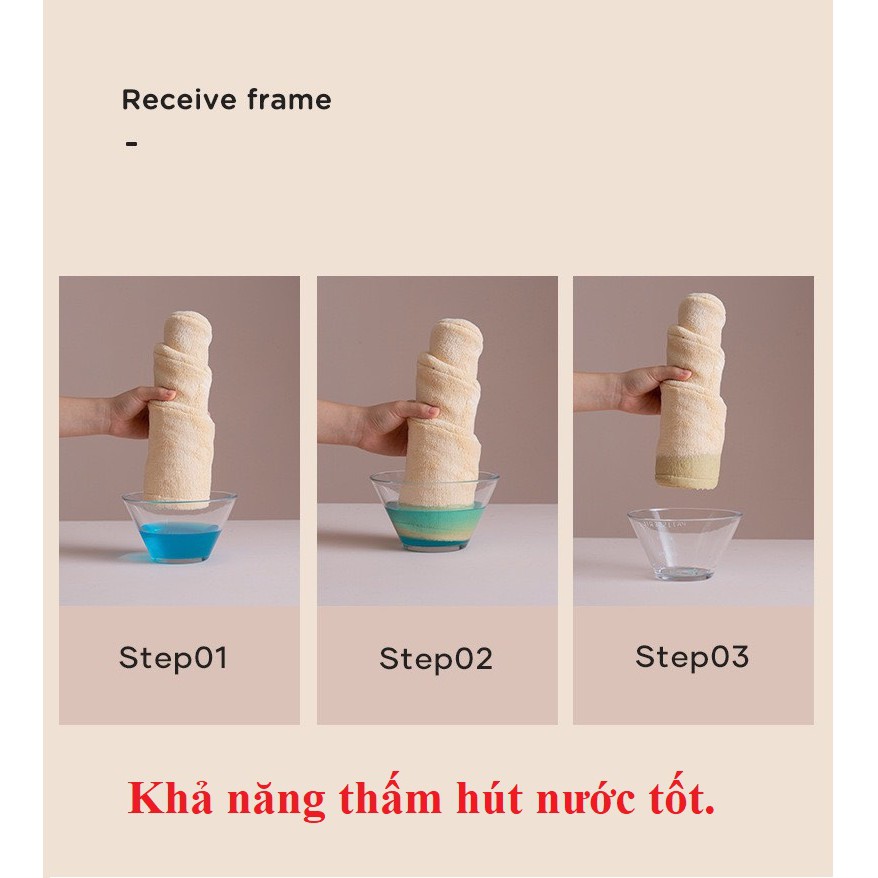 Receive frame

-

Step01

Step02

Step03

Khả năng thấm hút nước tốt.