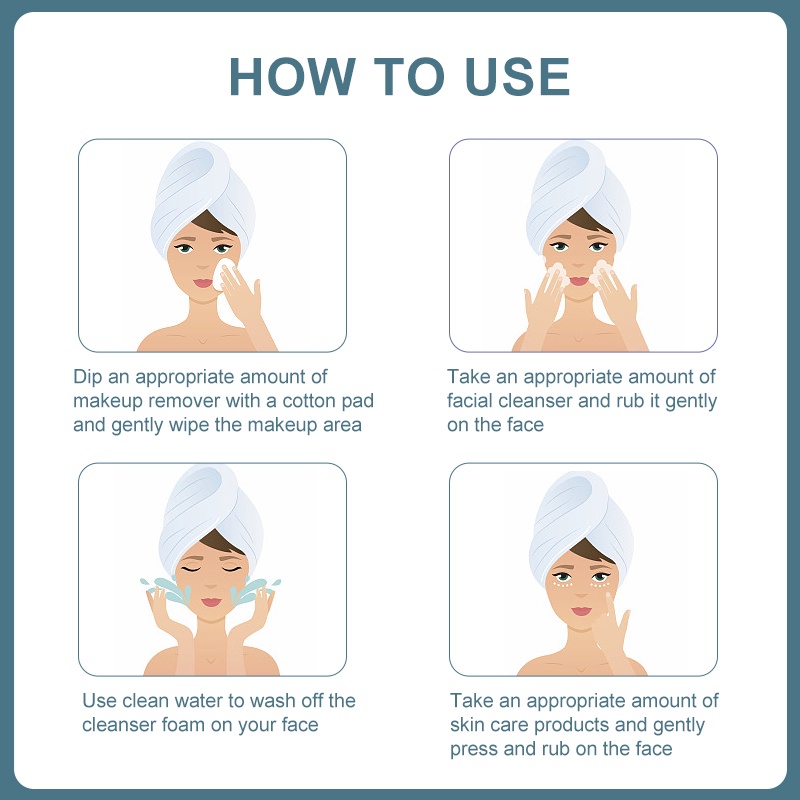 HOW TO USE

Dip an appropriate amount of makeup remover with a cotton pad and gently wipe the makeup area

Take an appropriate amount of facial cleanser and rub it gently on the face

Use clean water to wash off the cleanser foam on your face

Take an appropriate amount of skin care products and gently press and rub on the face