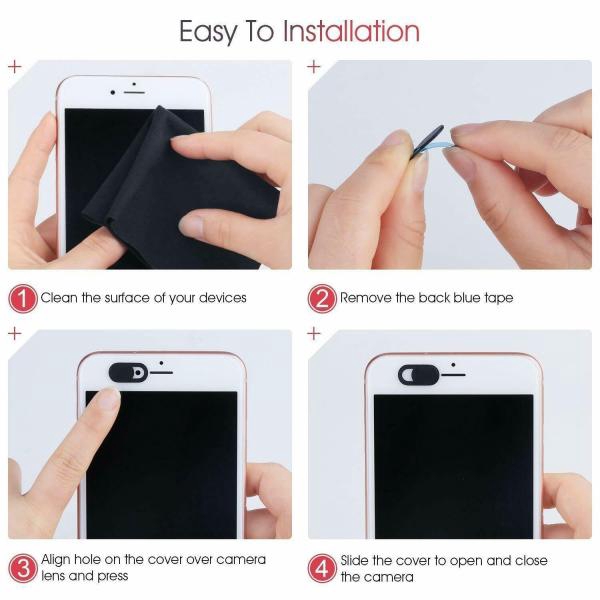 Easy To Installation

1 Clean the surface of your devices

2 Remove the back blue tape

3 Align hole on the cover over camera lens and press

4 Slide the cover to open and close the camera