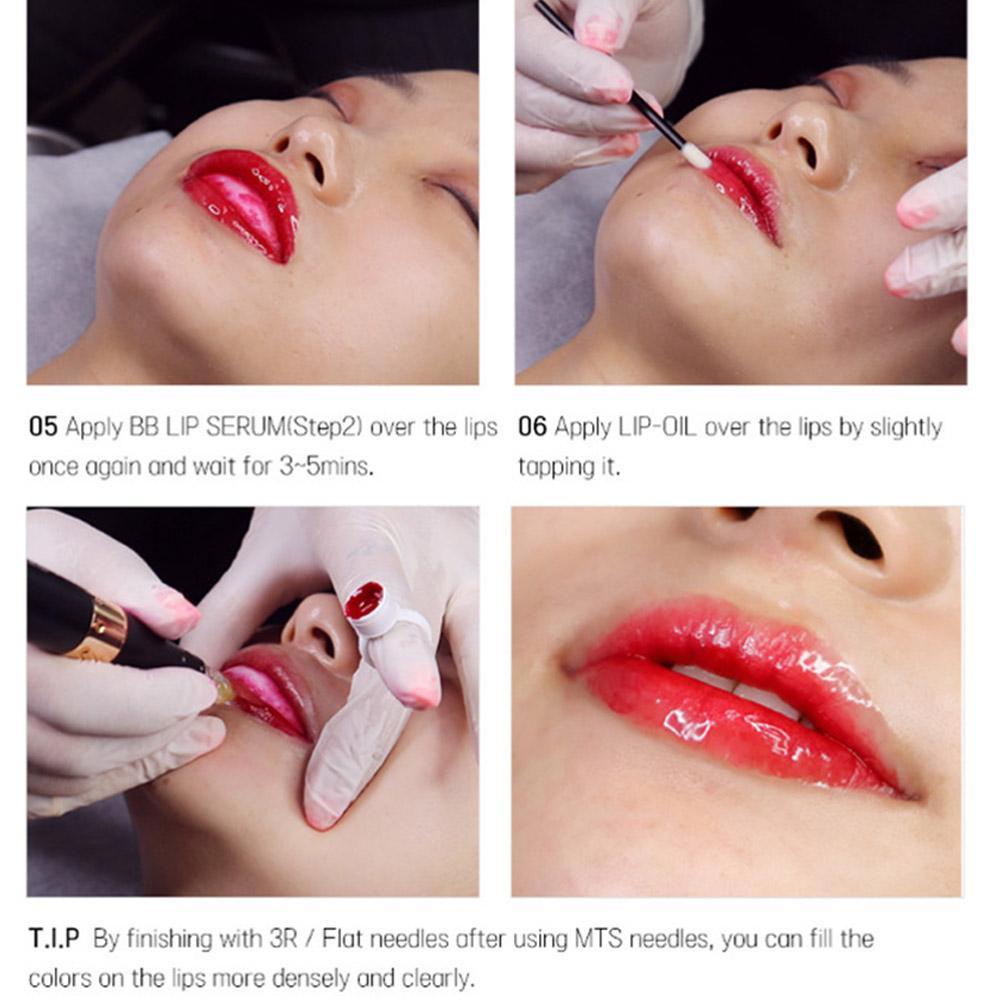 05 Apply BB LIP SERUM(Step2) over the lips once again and wait for 3~5mins.

06 Apply LIP-OIL over the lips by slightly tapping it.

T.I.P By finishing with 3R / Flat needles after using MTS needles, you can fill the colors on the lips more densely and clearly.