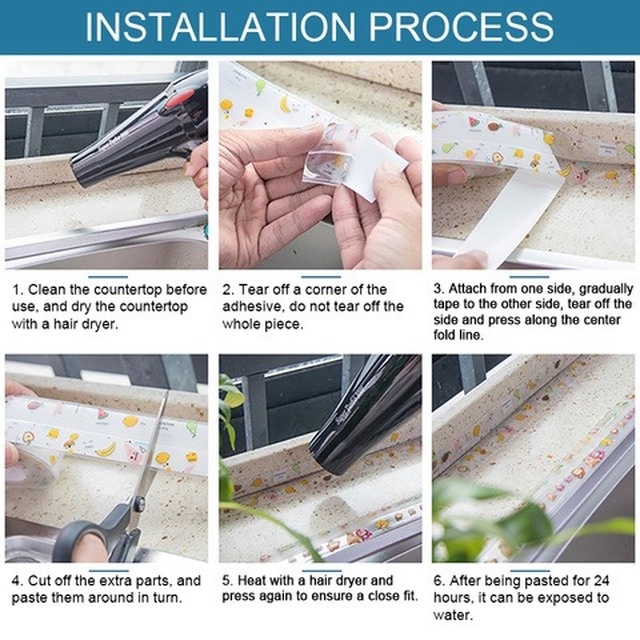 INSTALLATION PROCESS

1. Clean the countertop before use, and dry the countertop with a hair dryer.

2. Tear off a corner of the adhesive, do not tear off the whole piece.

3. Attach from one side, gradually tape to the other side, tear off the side and press along the center fold line.

4. Cut off the extra parts, and paste them around in turn.

5. Heat with a hair dryer and press again to ensure a close fit.

6. After being pasted for 24 hours, it can be exposed to water.