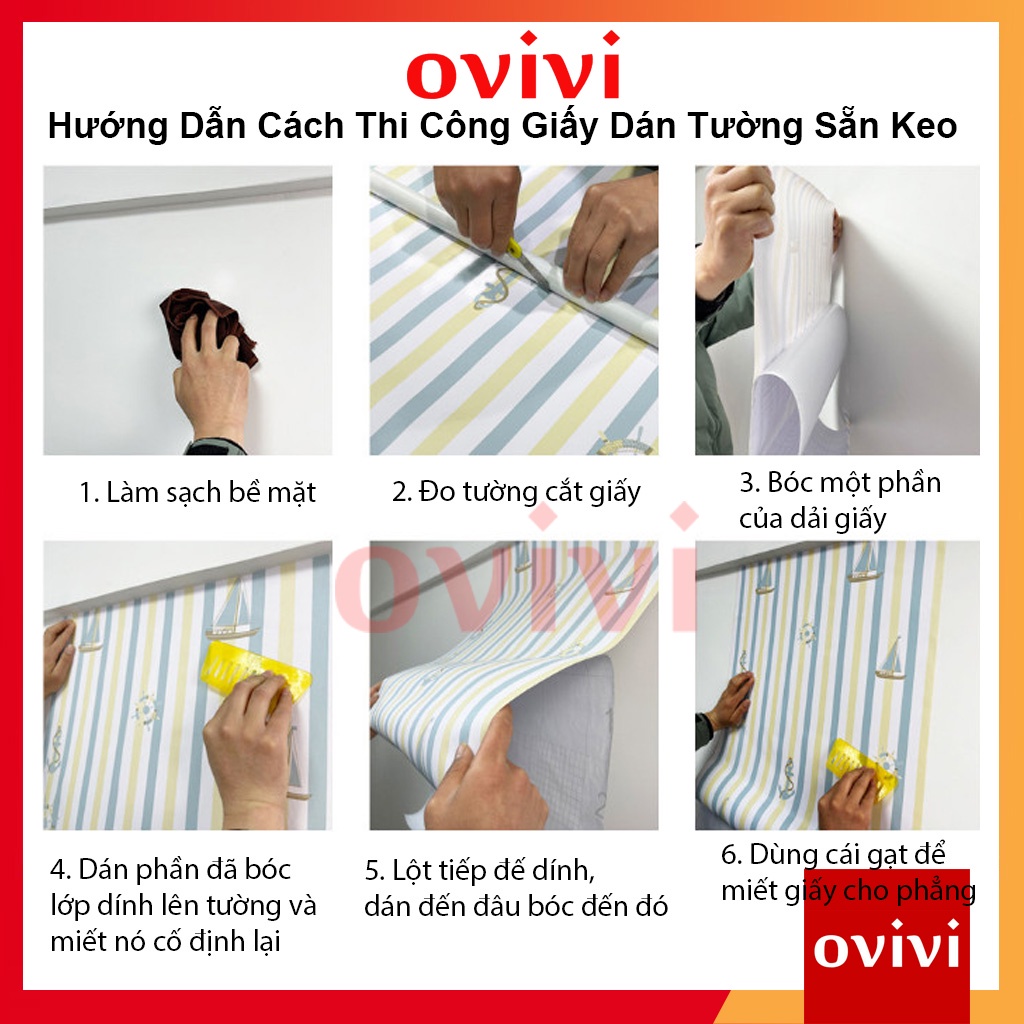 ovivi

Hướng Dẫn Cách Thi Công Giấy Dán Tường Sẵn Keo

1. Làm sạch bề mặt

2. Đo tường cắt giấy

3. Bóc một phần của dải giấy

ovivi

4. Dán phần đã bóc lớp dính lên tường và miết nó cố định lại

5. Lột tiếp đế dính, dán đến đâu bóc đến đó

6. Dùng cái gạt để miết giấy cho phẳng

ovivi