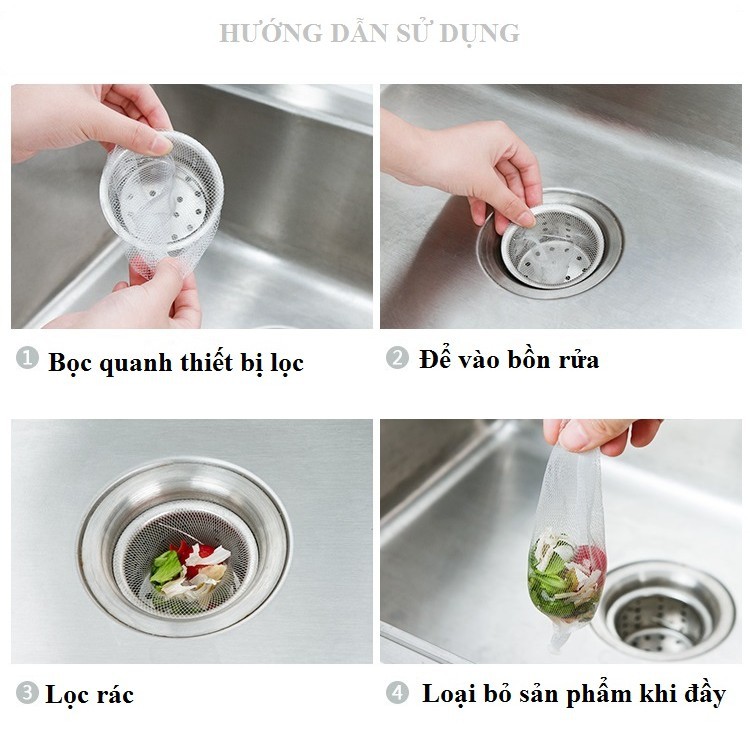 HƯỚNG DẪN SỬ DỤNG

1 Bọc quanh thiết bị lọc

2 Để vào bồn rửa

3 Lọc rác

4 Loại bỏ sản phẩm khi đầy