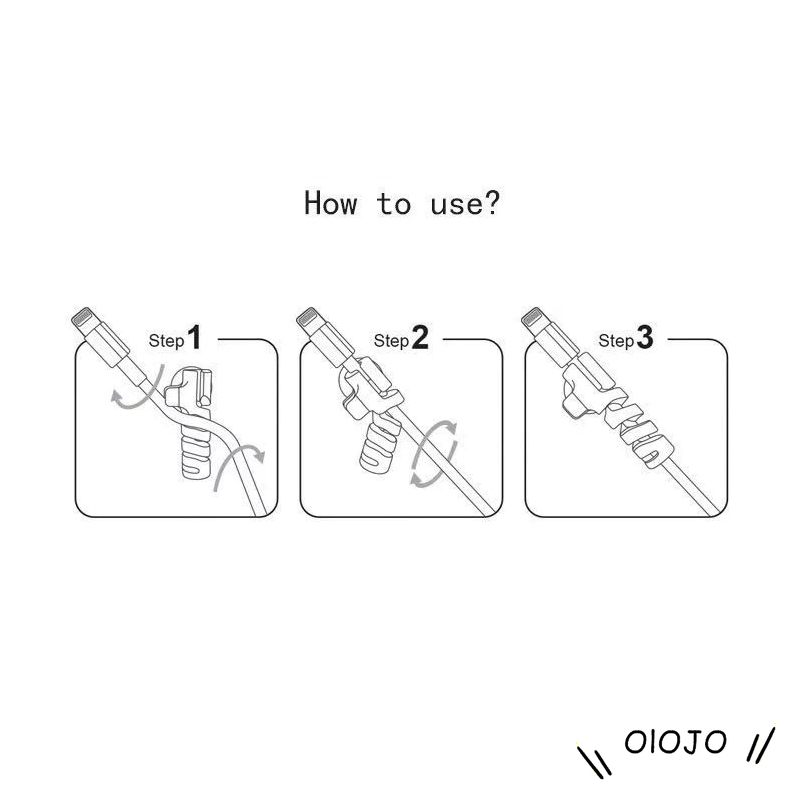 How to use?

Step 1

Step 2

Step 3

\\ OIOJO //