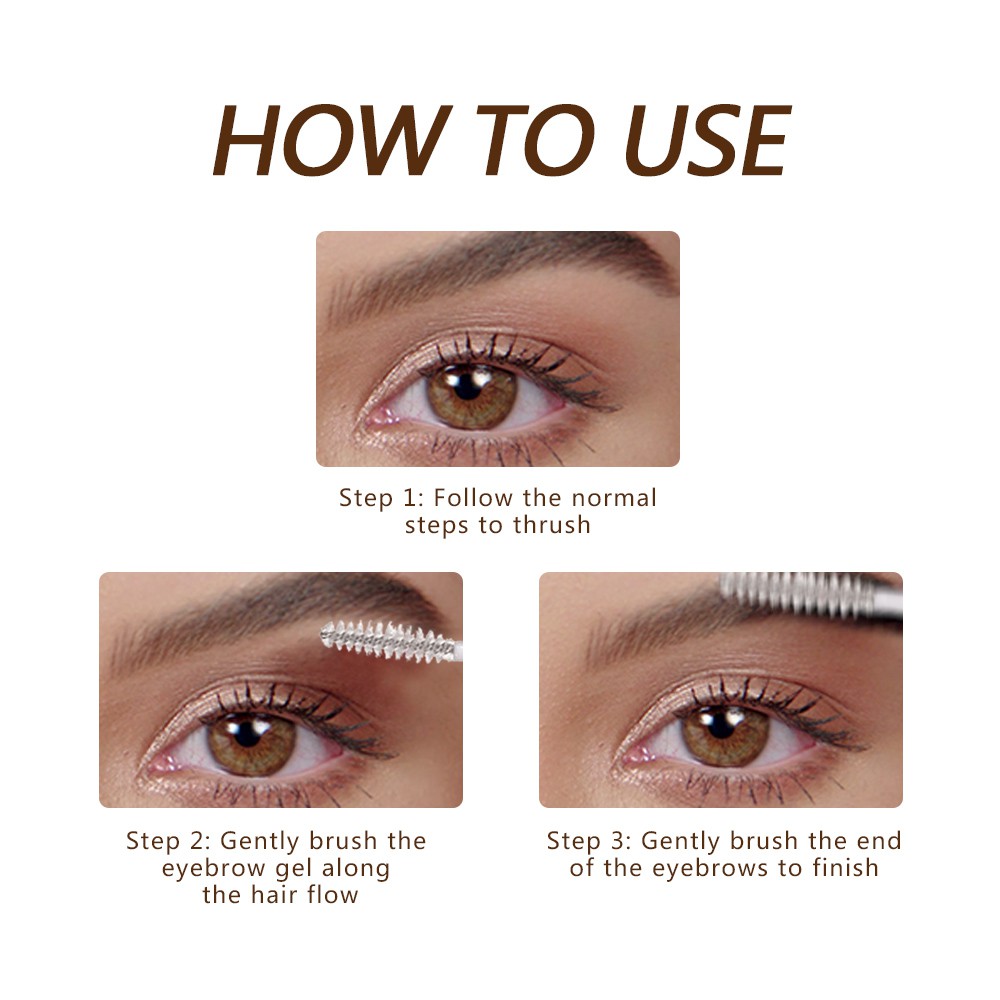 HOW TO USE

Step 1: Follow the normal steps to thrush

Step 2: Gently brush the eyebrow gel along the hair flow

Step 3: Gently brush the end of the eyebrows to finish