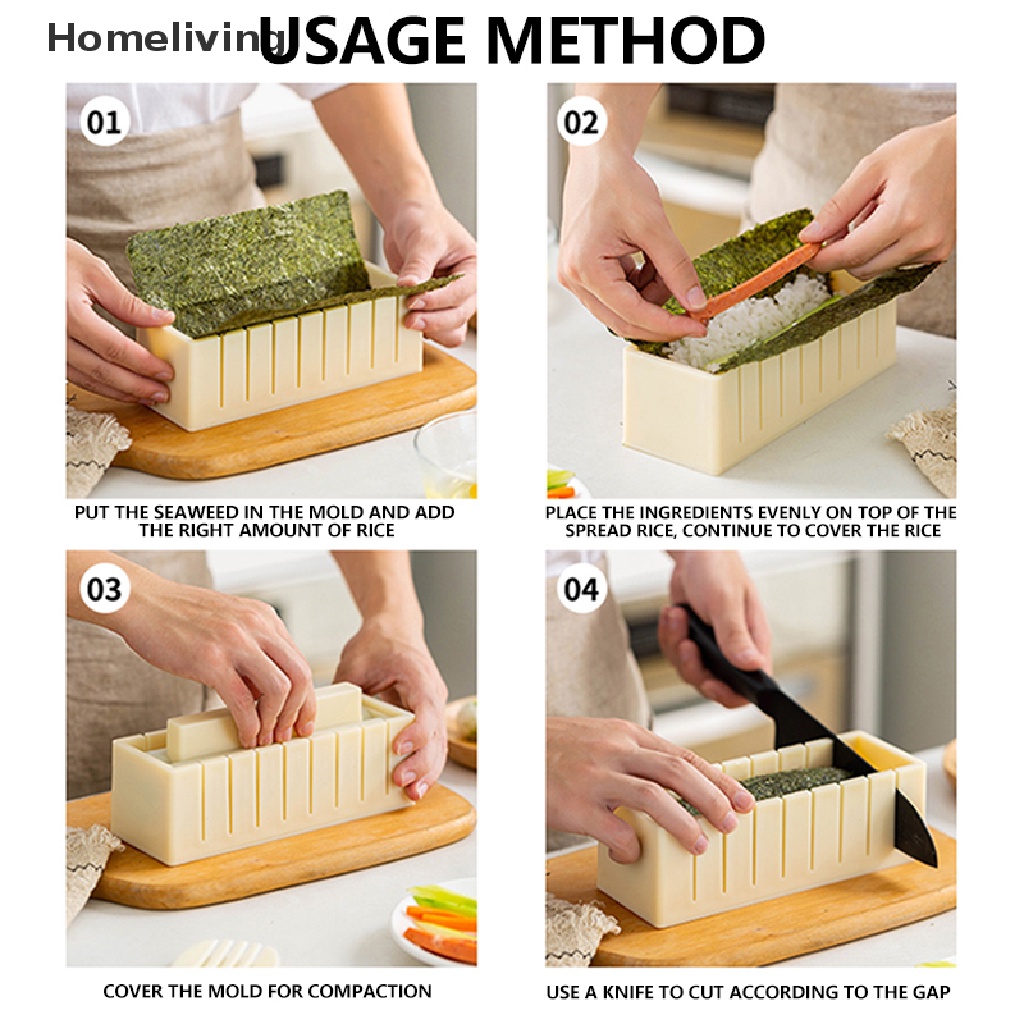 Homeliving

USAGE METHOD

01

PUT THE SEAWEED IN THE MOLD AND ADD THE RIGHT AMOUNT OF RICE

02

PLACE THE INGREDIENTS EVENLY ON TOP OF THE SPREAD RICE, CONTINUE TO COVER THE RICE

03

COVER THE MOLD FOR COMPACTION

04

USE A KNIFE TO CUT ACCORDING TO THE GAP