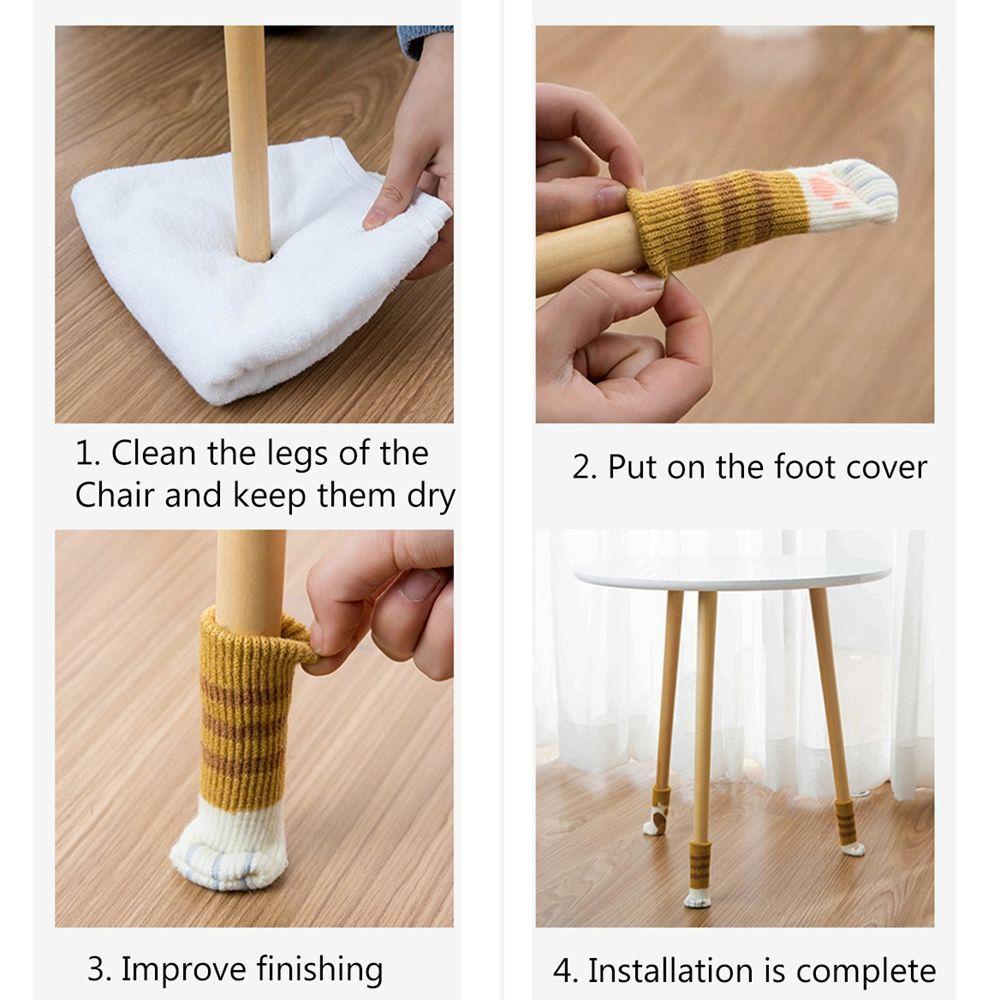 1. Clean the legs of the Chair and keep them dry

2. Put on the foot cover

3. Improve finishing

4. Installation is complete