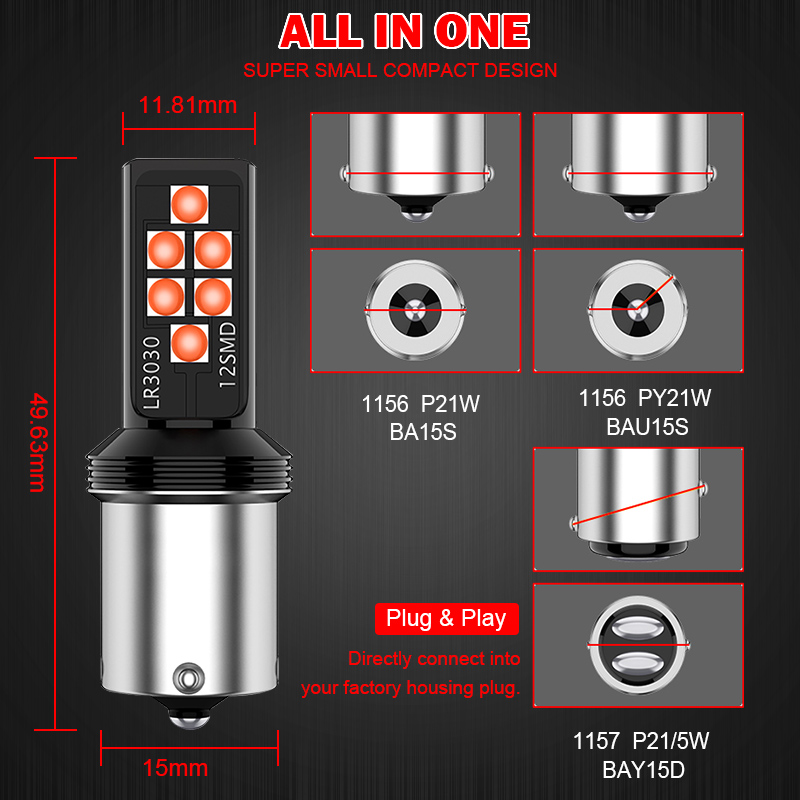 ALL IN ONE

SUPER SMALL COMPACT DESIGN

11.81mm

49.63mm

LR3030

12SMD

15mm

1156 P21W
BA15S

1156 PY21W
BAU15S

Plug & Play

Directly connect into your factory housing plug.

1157 P21/5W
BAY15D