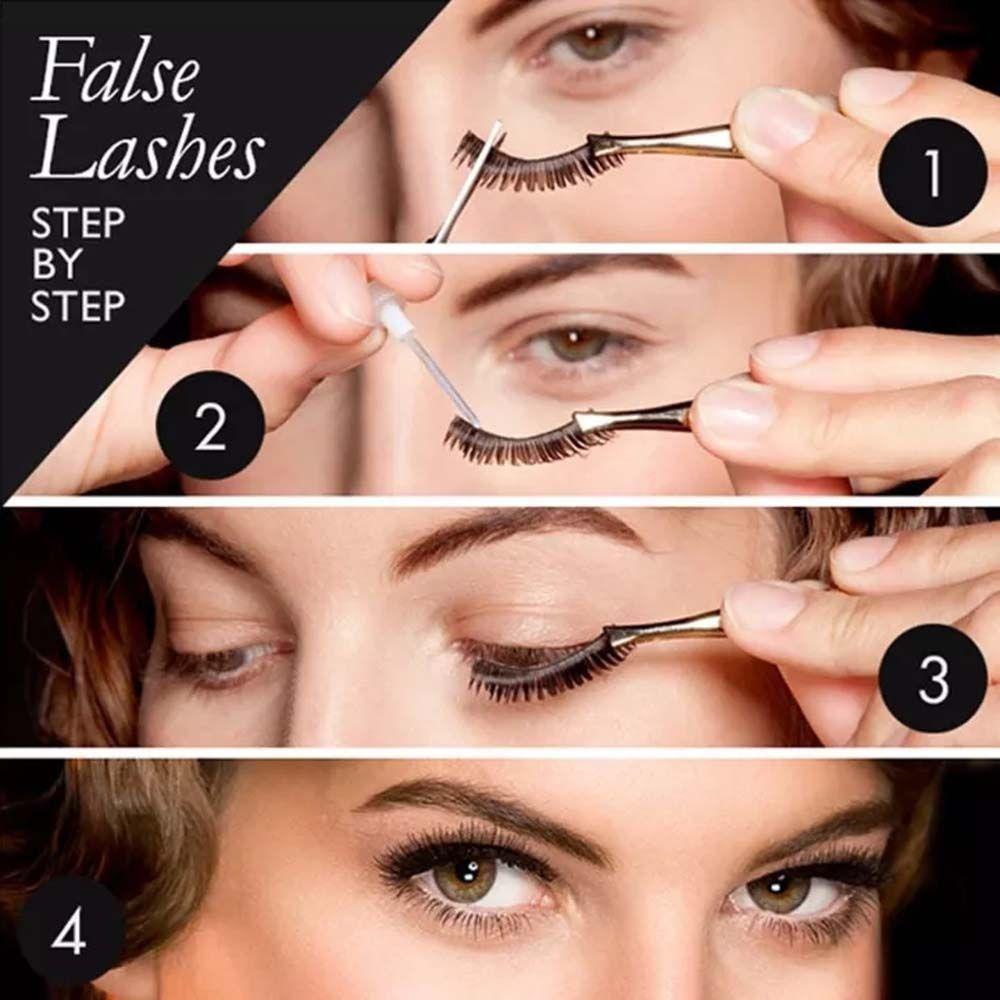 False Lashes
STEP BY STEP

1

2

3

4