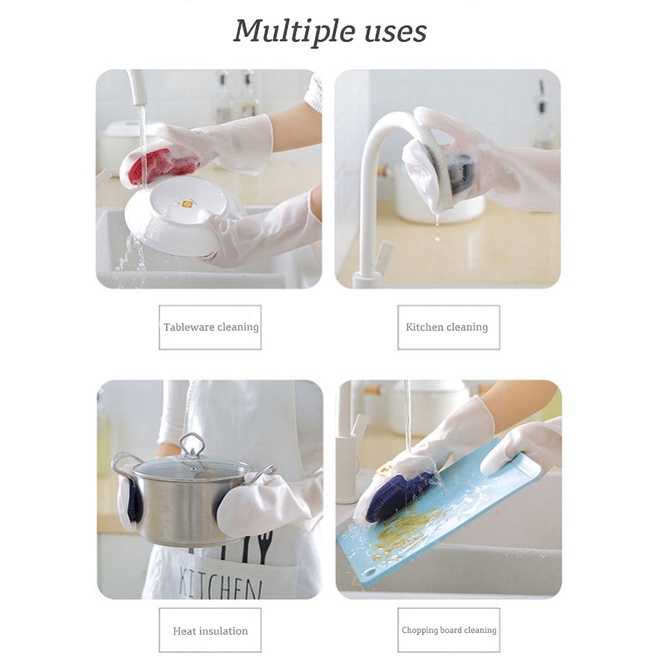 Multiple uses

Tableware cleaning

Kitchen cleaning

KITCHEN

Heat insulation

Chopping board cleaning