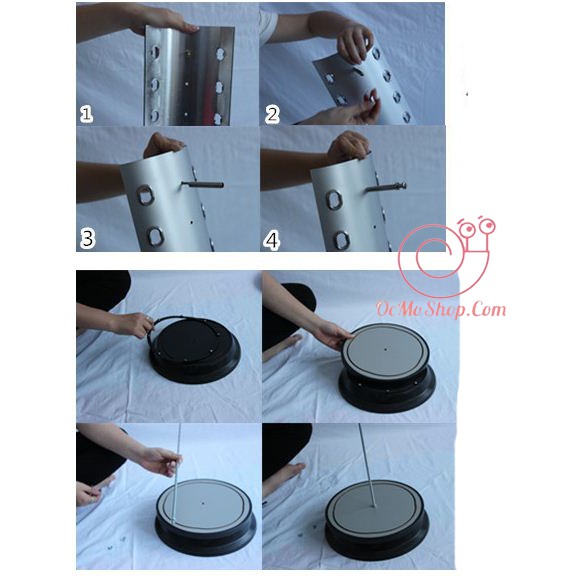 1
2
3
4
OcMoShop.Com