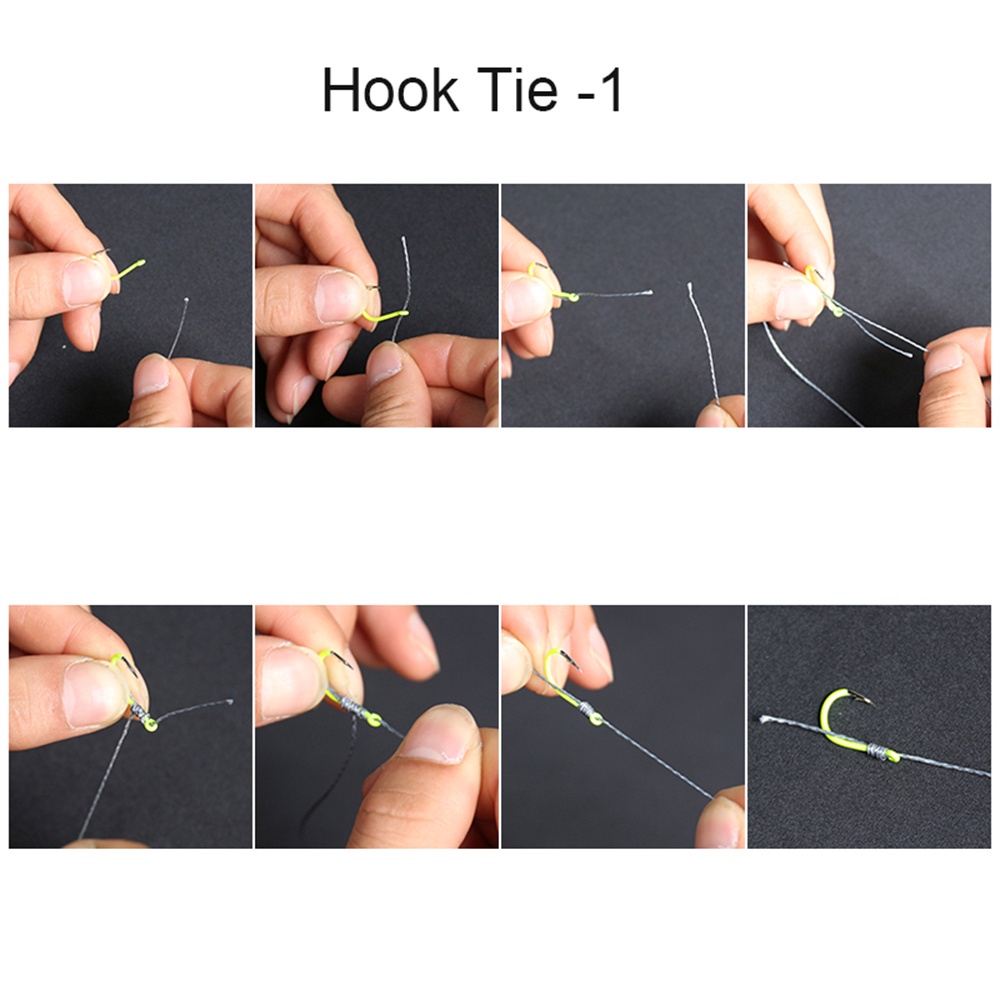 Hook Tie -1