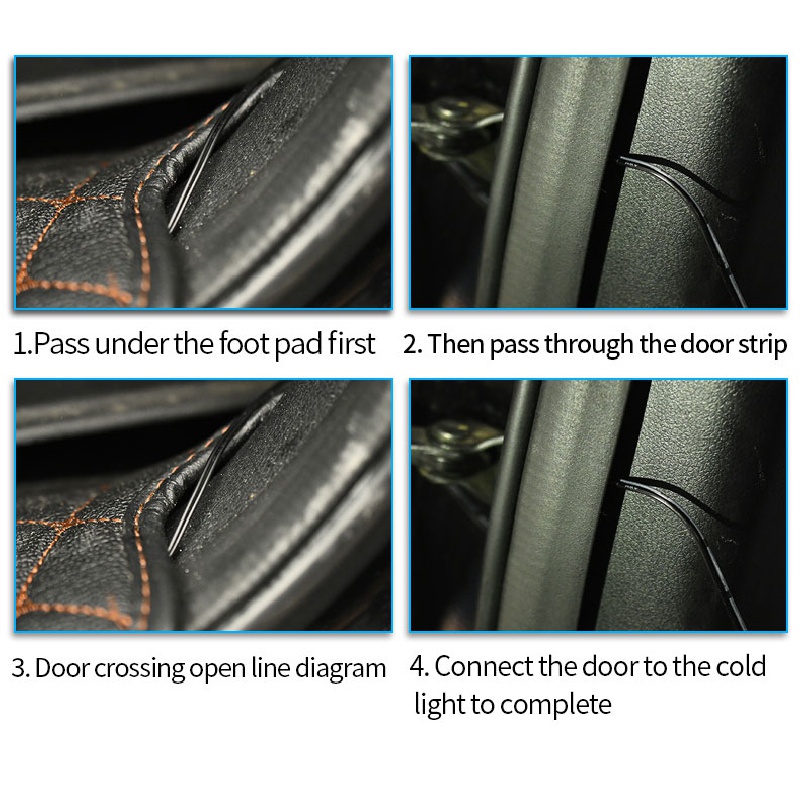 1.Pass under the foot pad first

2. Then pass through the door strip

3. Door crossing open line diagram

4. Connect the door to the cold light to complete