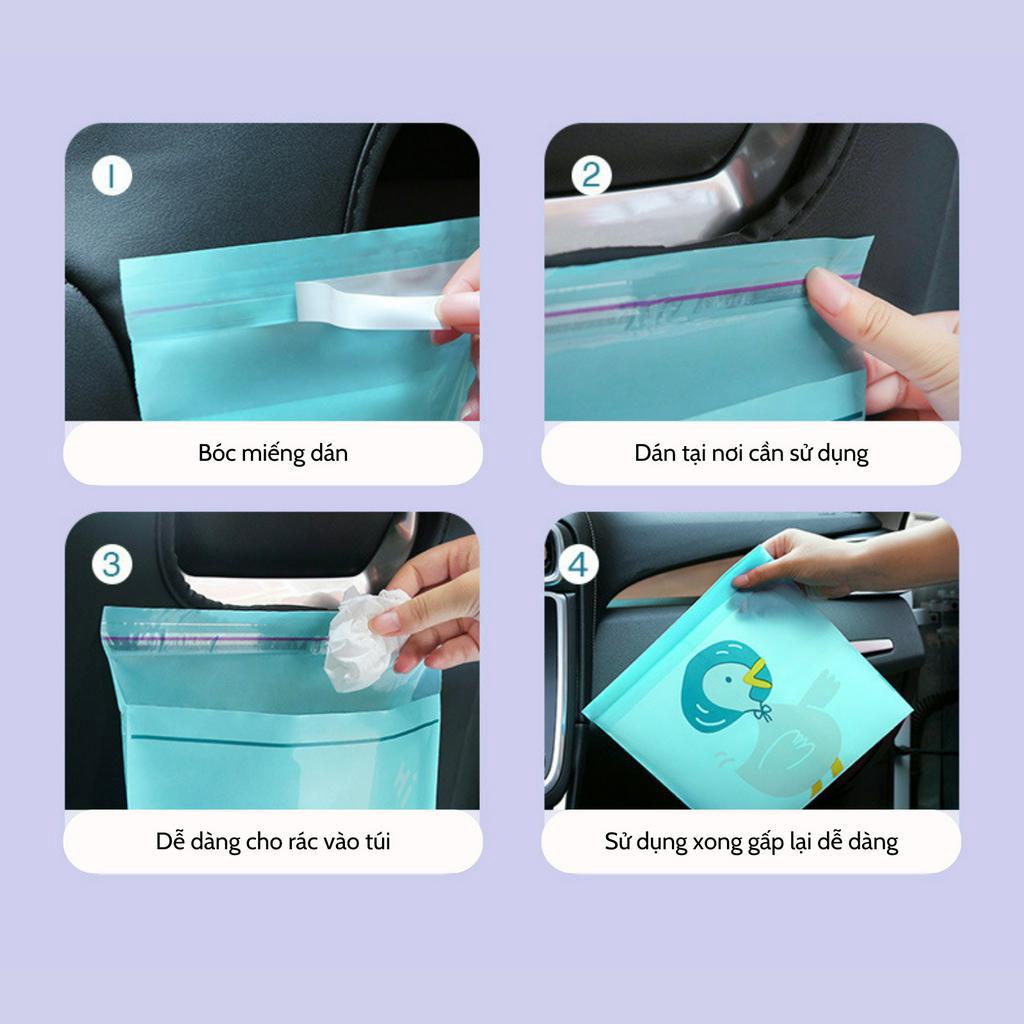 1

Bóc miếng dán

2

Dán tại nơi cần sử dụng

3

Dễ dàng cho rác vào túi

4

Sử dụng xong gấp lại dễ dàng